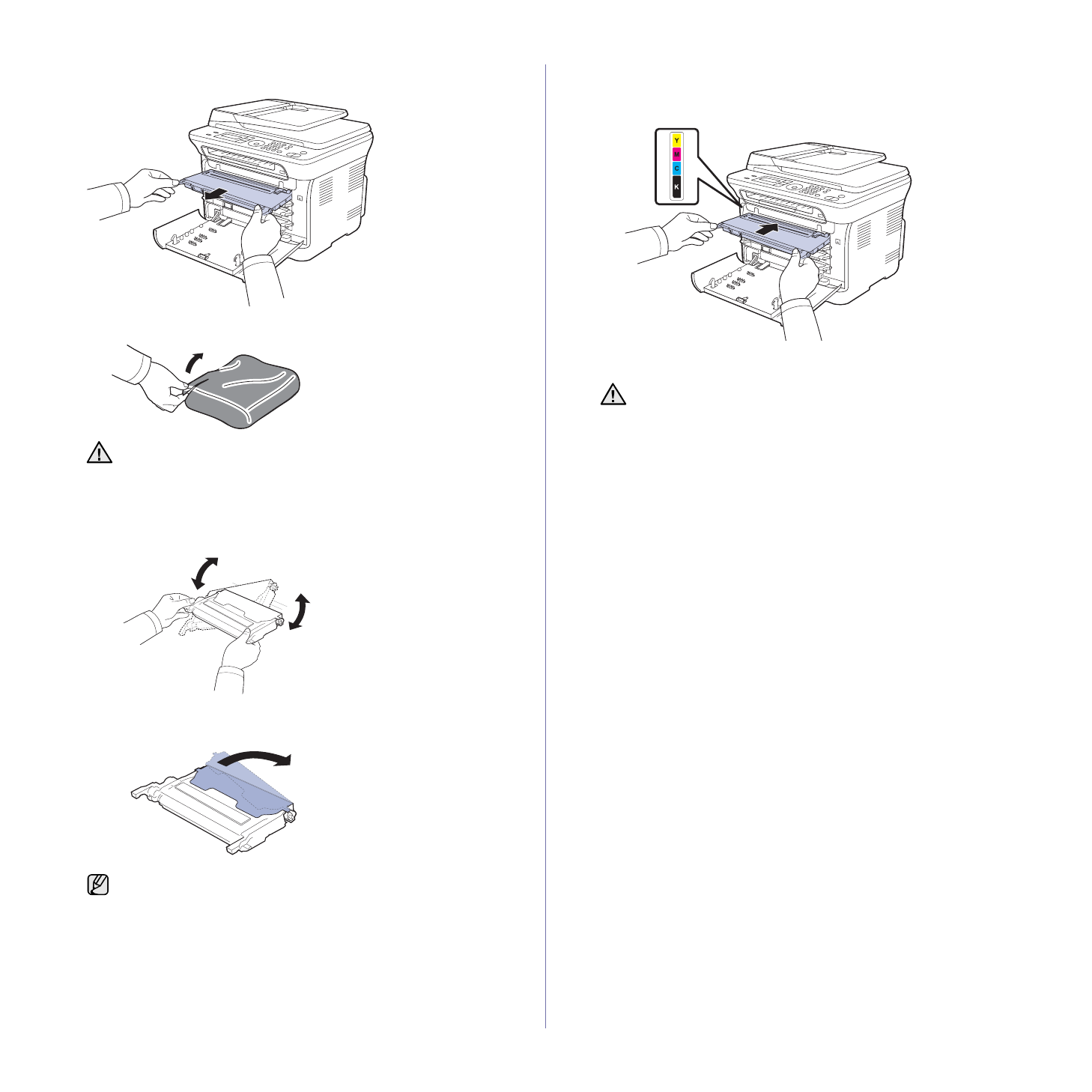 Y
M
C
K