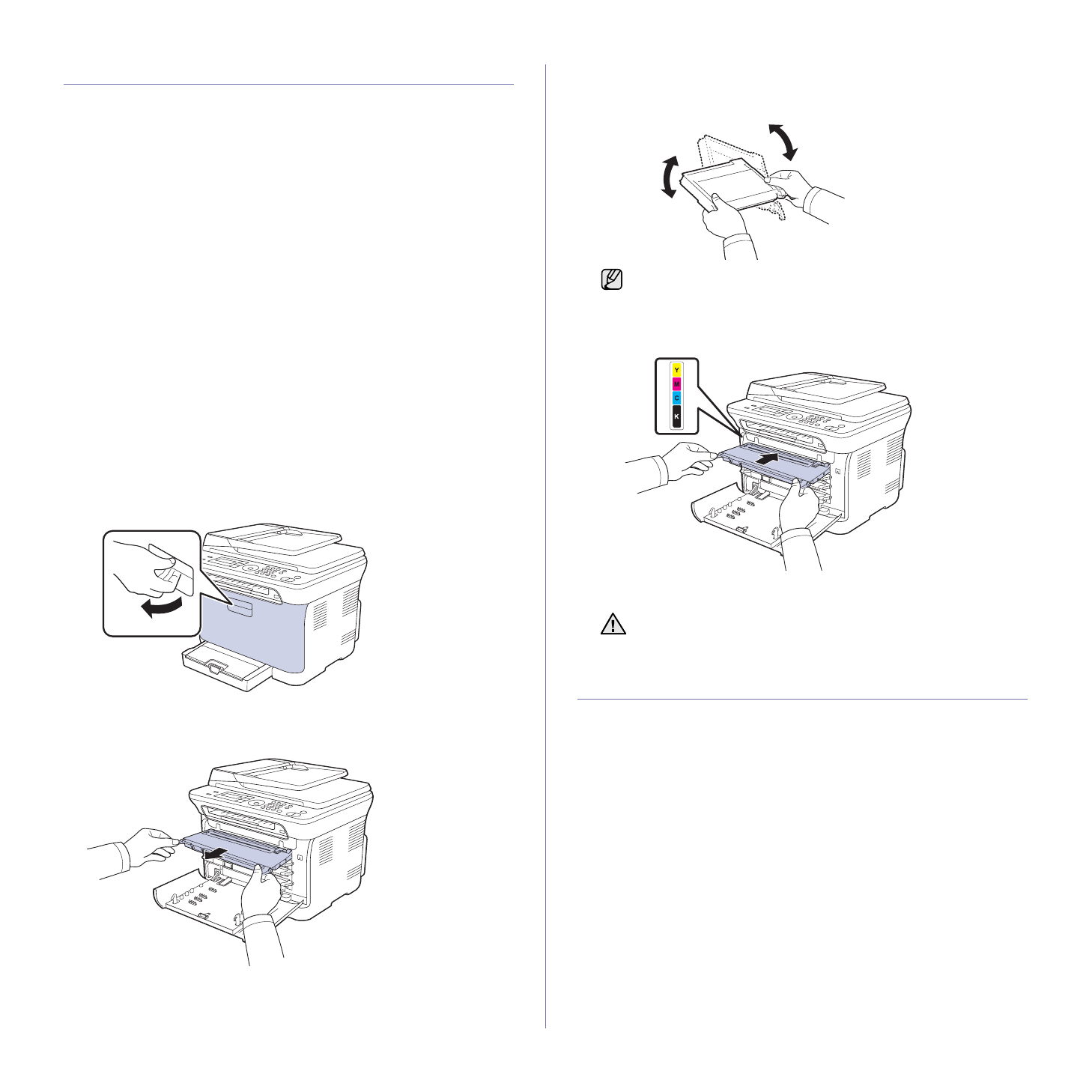 Y
M
C
K