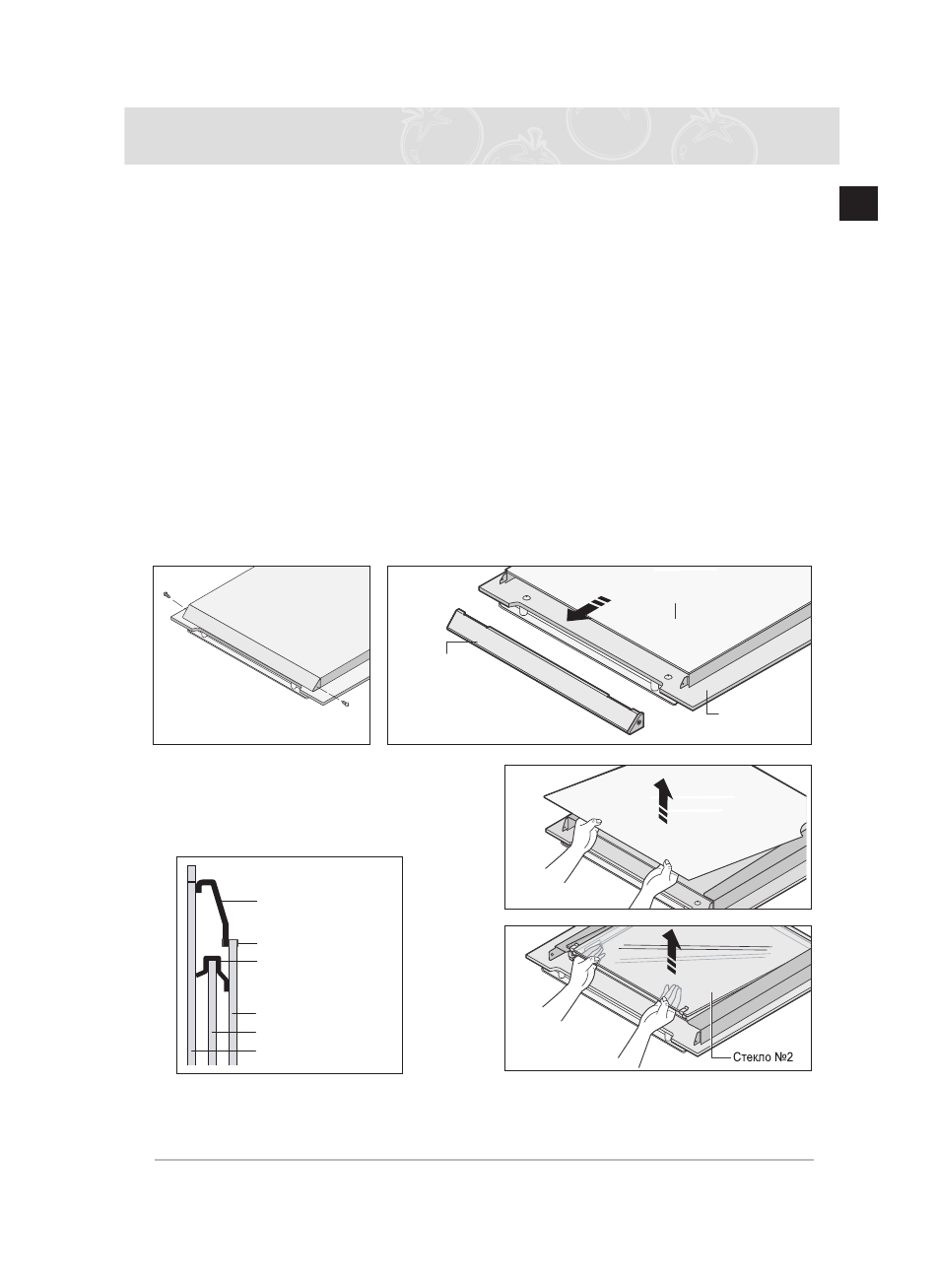 Стекло №2