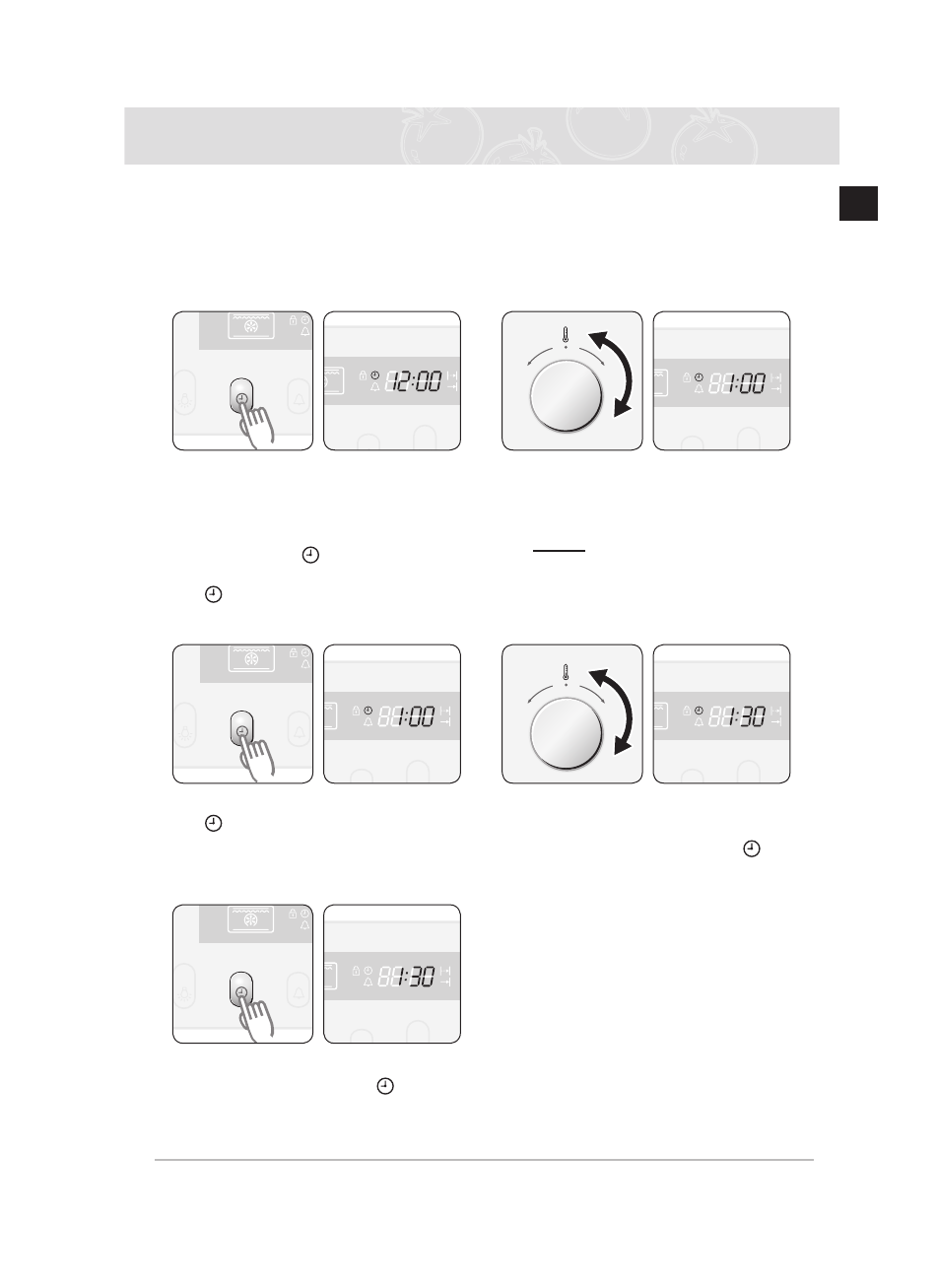 12:00

1:00

1:00

1:30

1:30