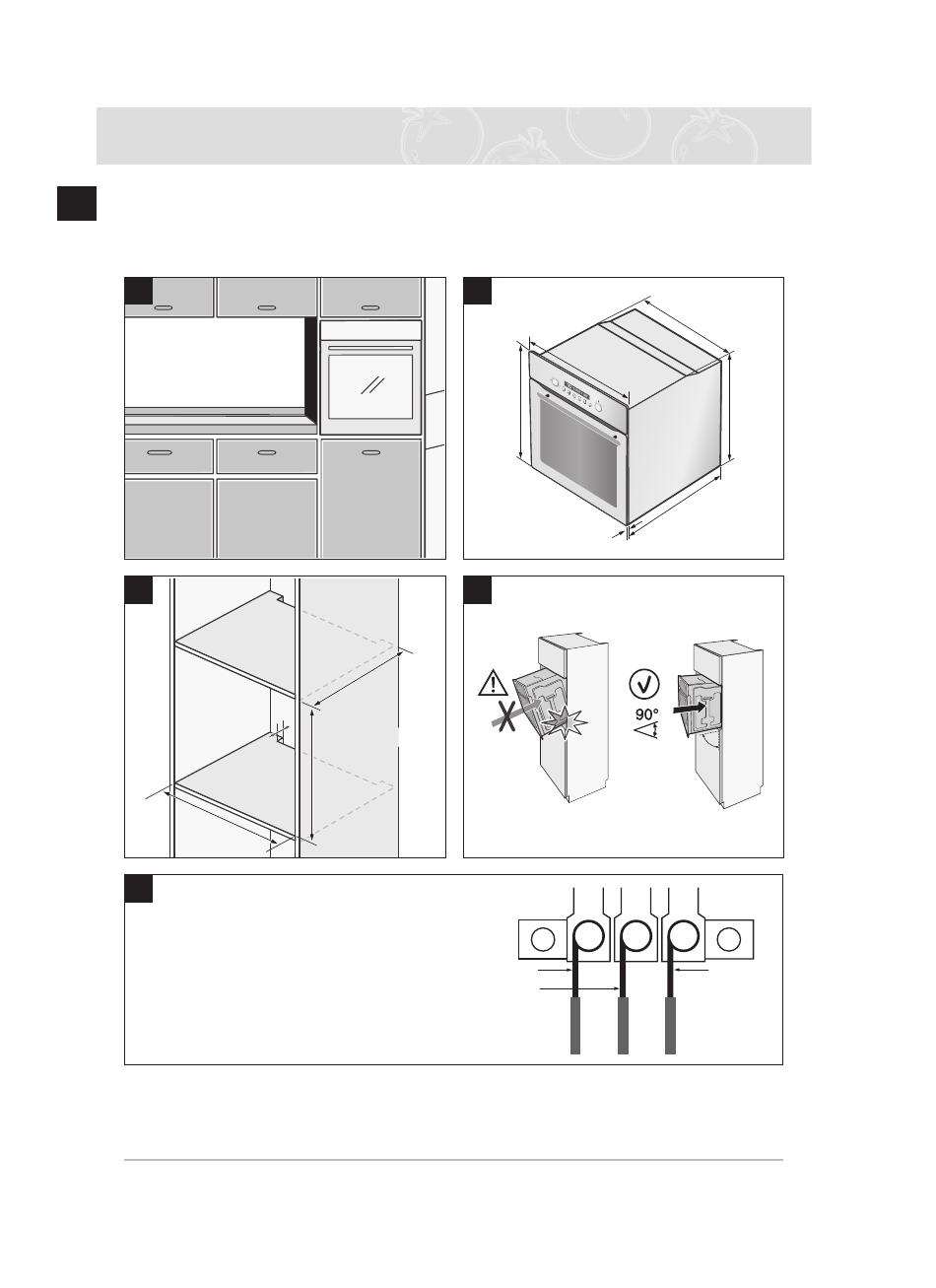 90°