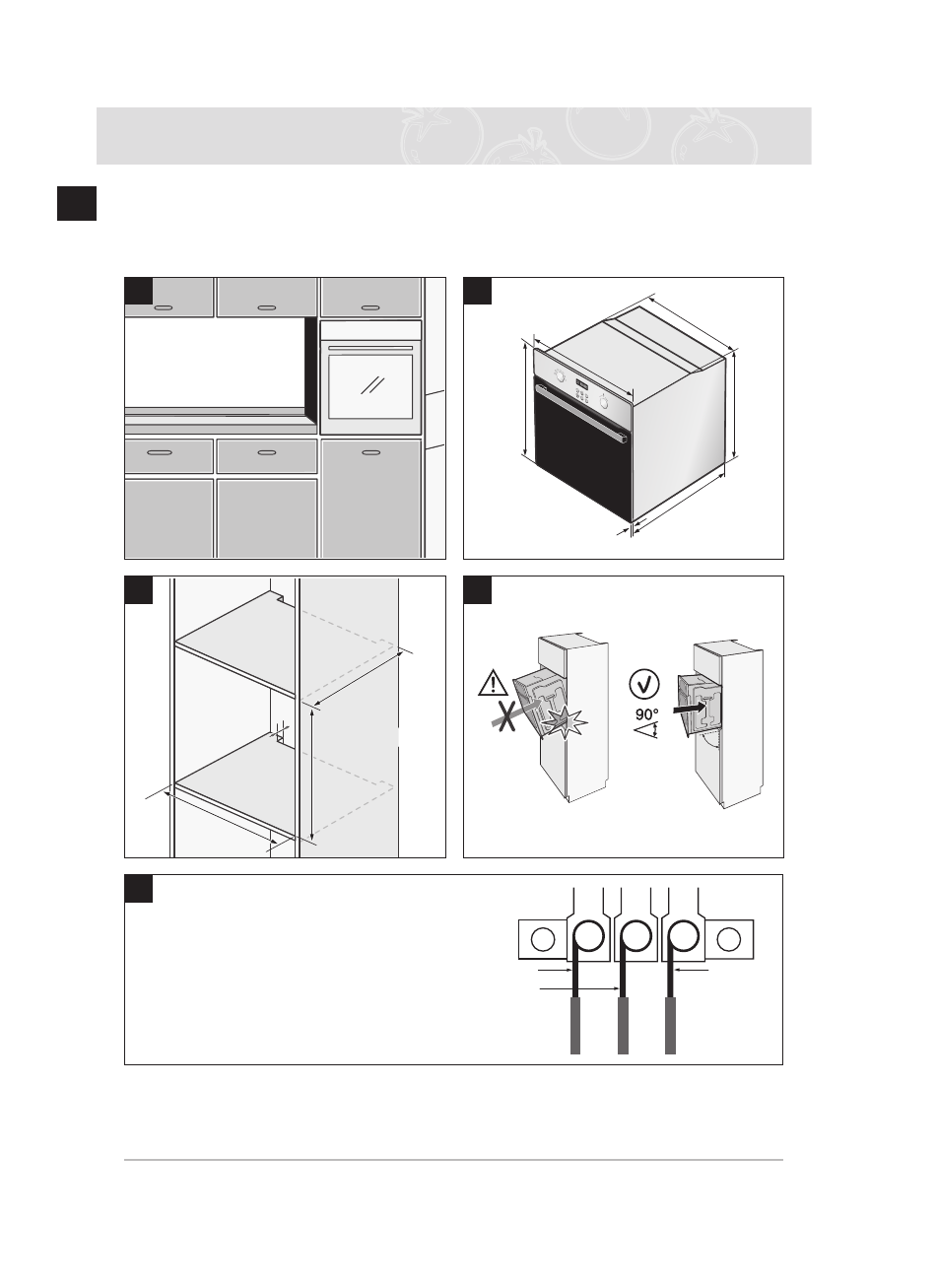 90°