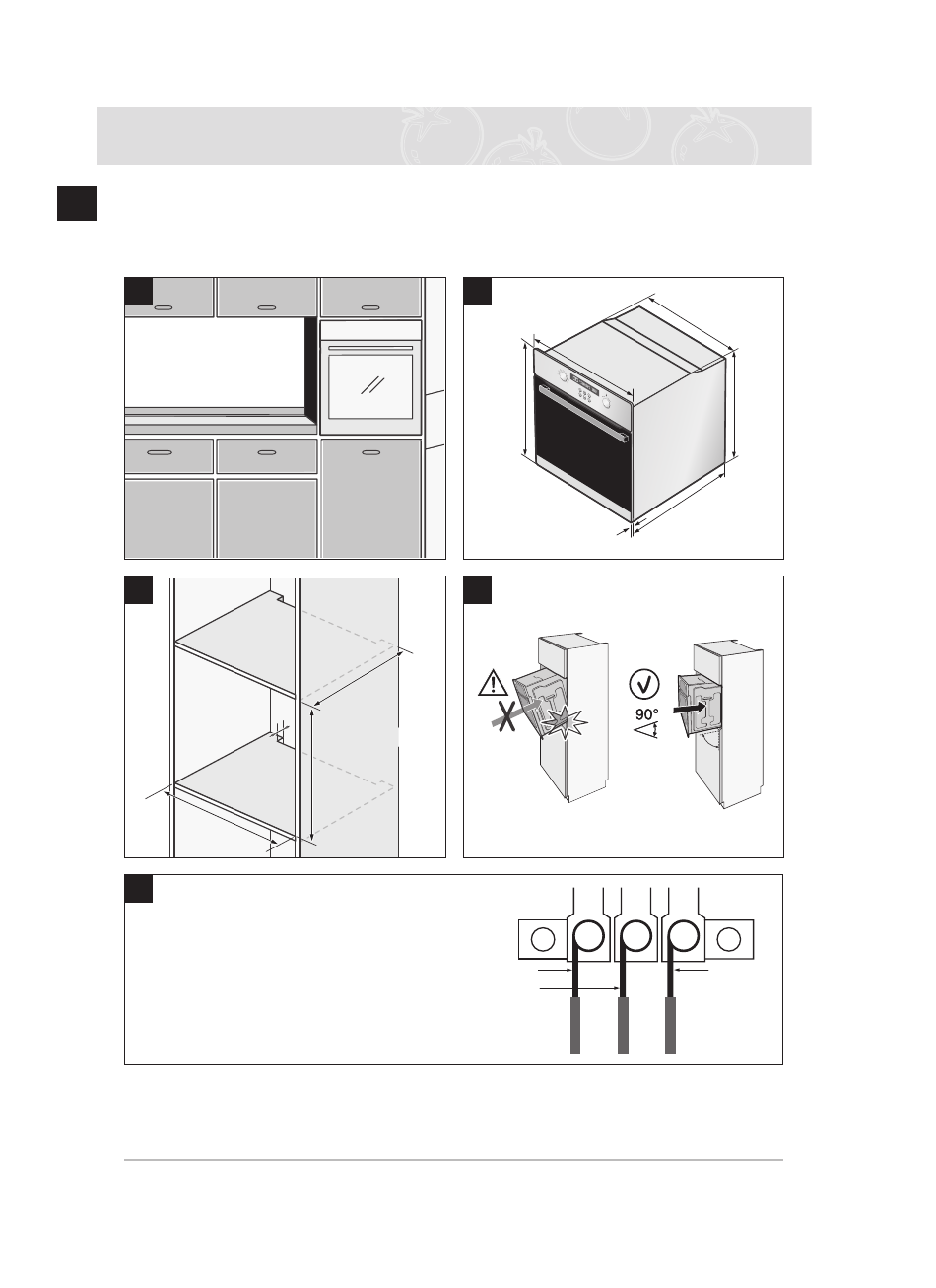 90°