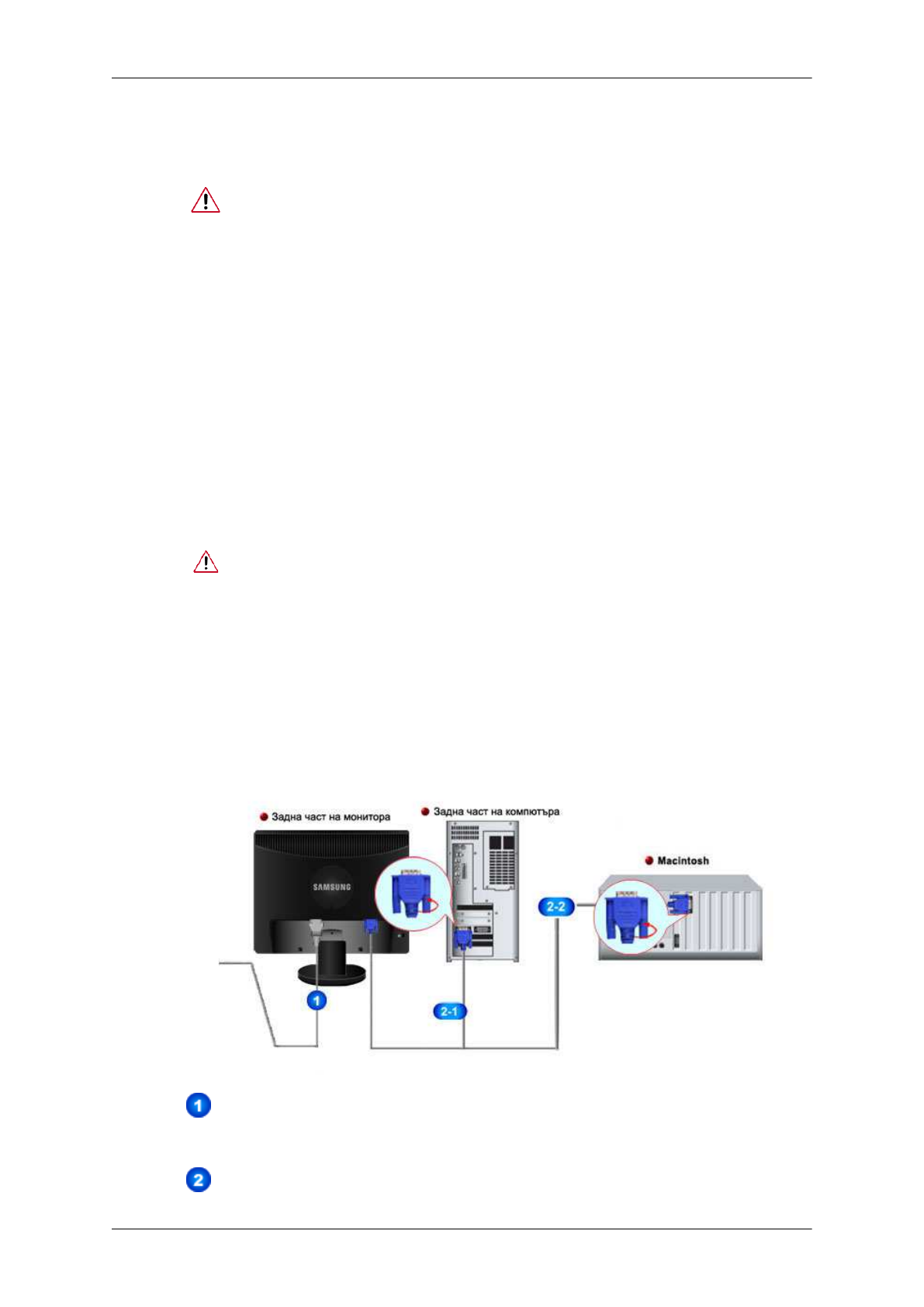 Задна част на монитора

Задна част на компютъра

Macintosh

SAMSUNG

2-2

1

2-1

1

2