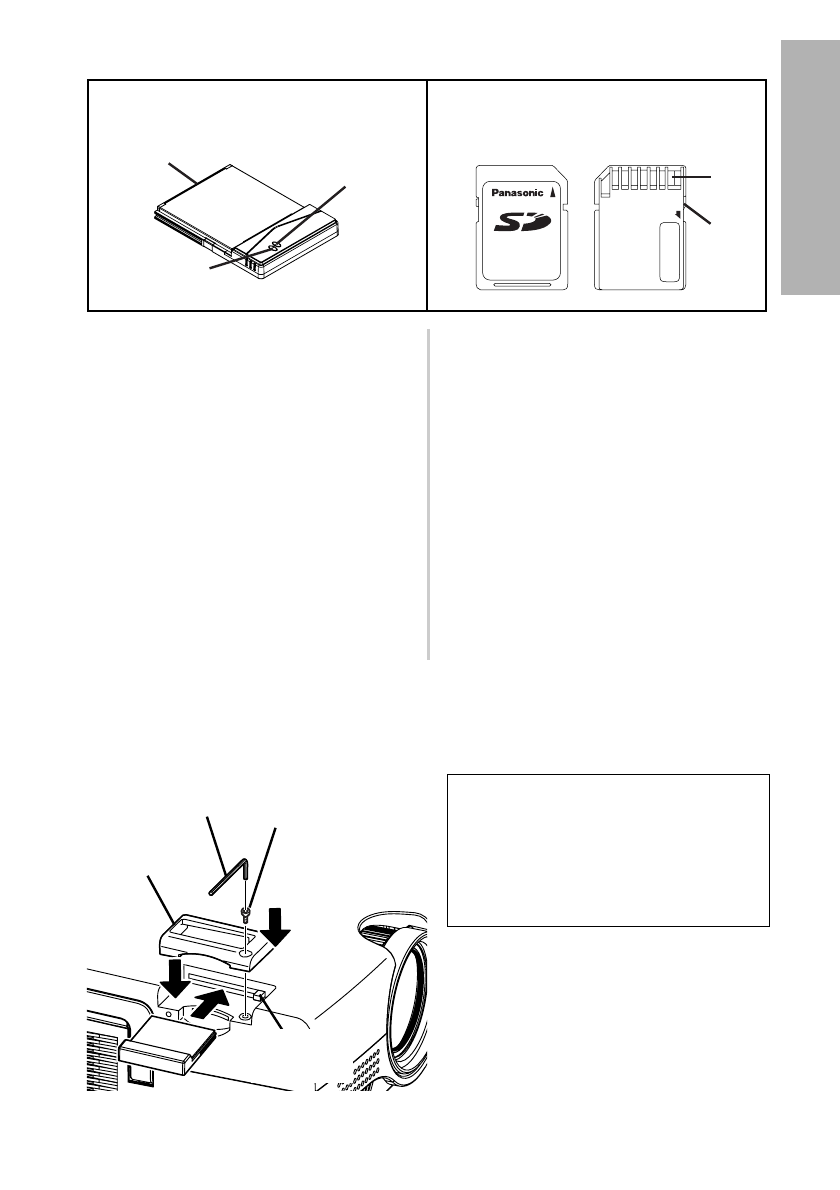 Panasonic
SD