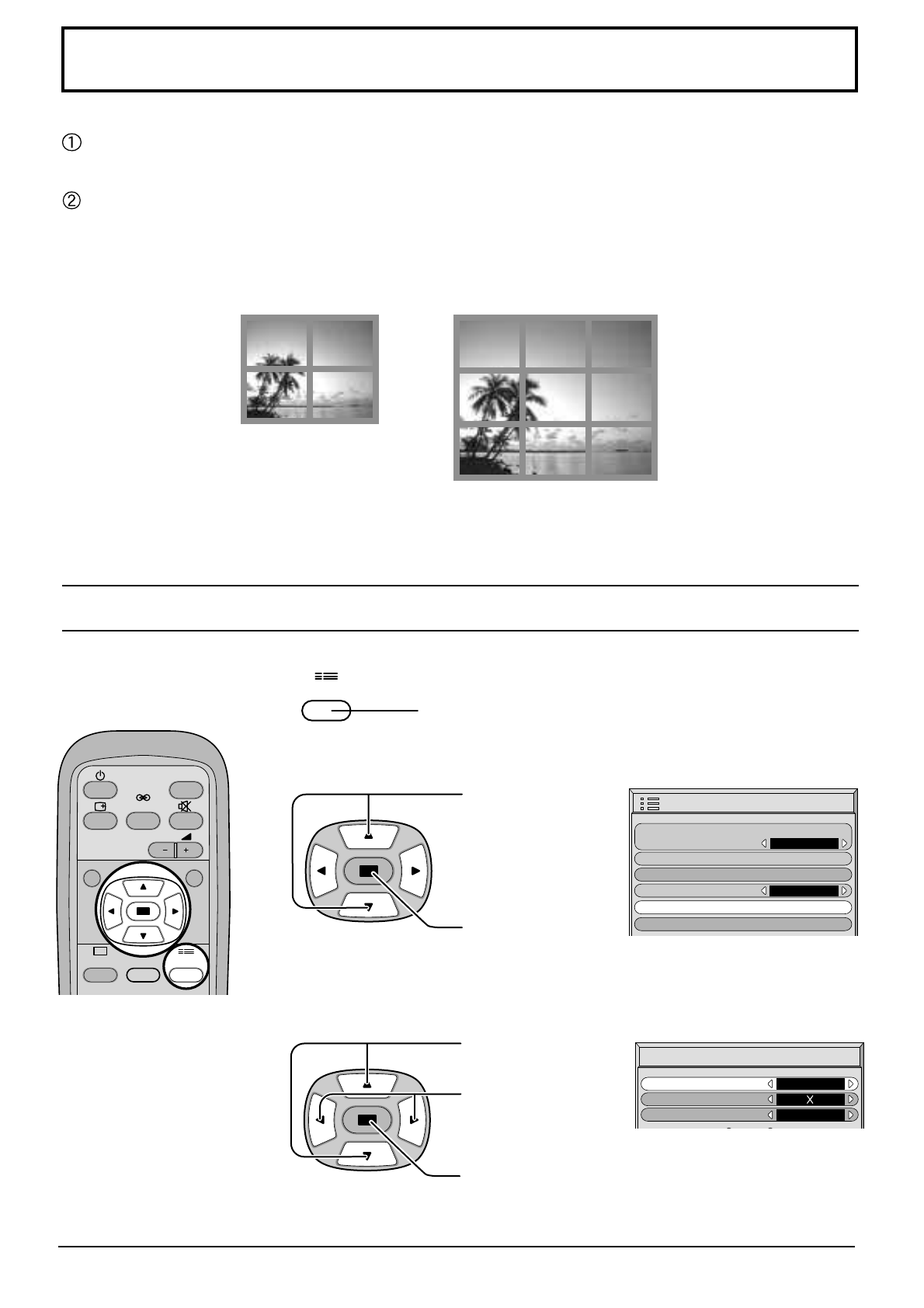 ①

②

X