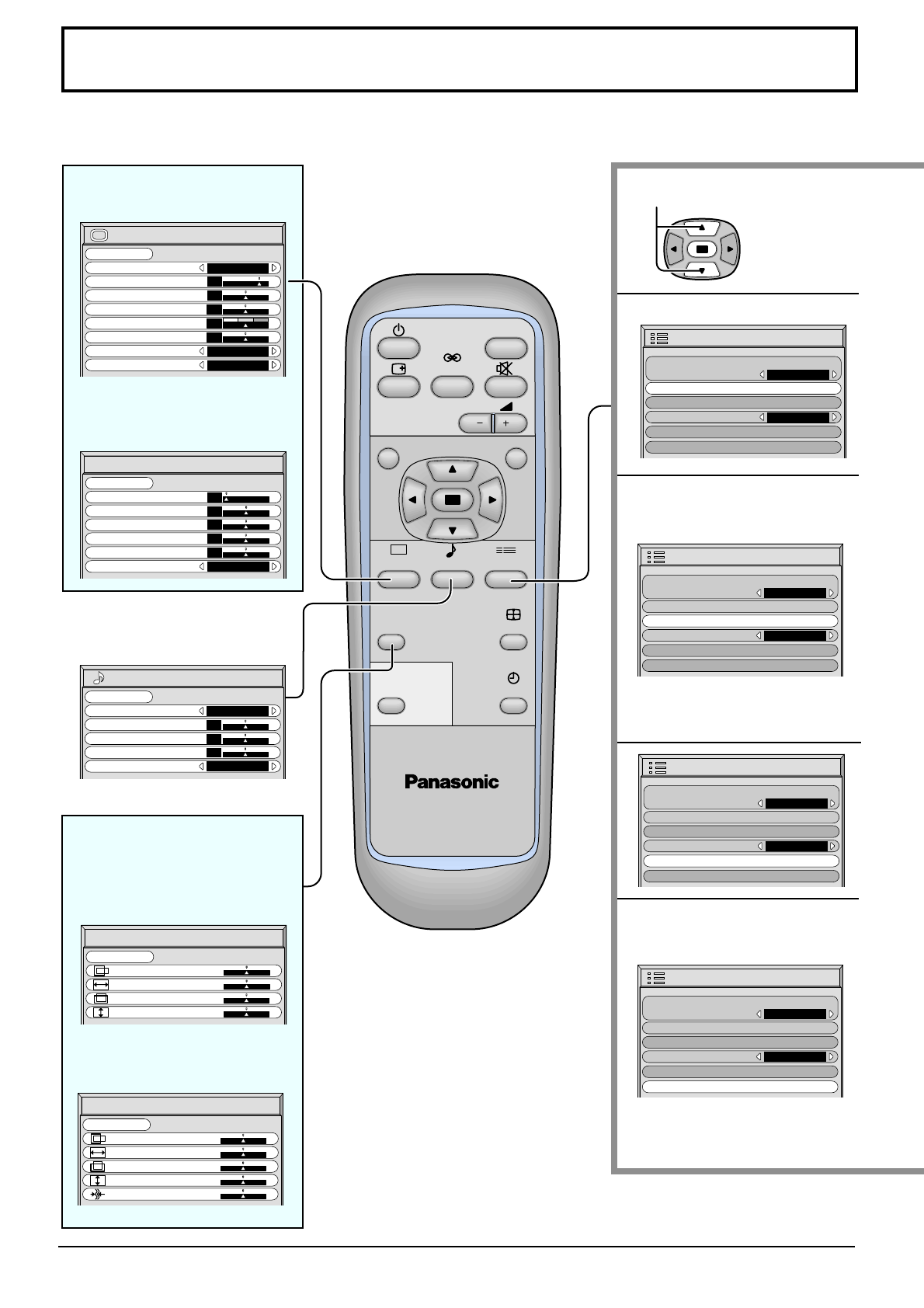 Panasonic