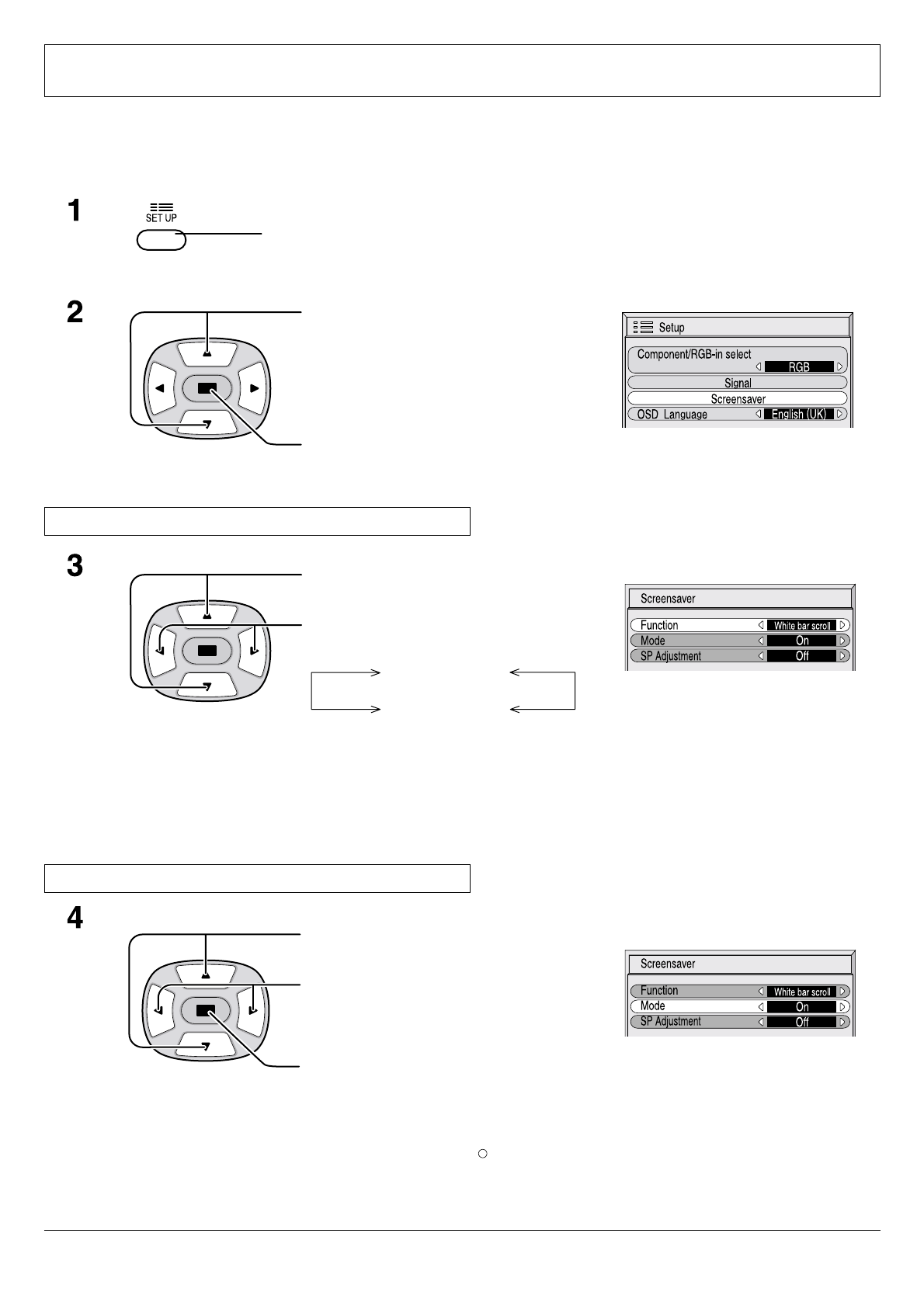 1

SET UP

2

Setup

Component/RGB-in select

RGB

Signal

Screensaver

OSD Language

English (UK)

3

Screensaver

Function

White bar scroll

Mode

On

SP Adjustment

Off

4

Screensaver

Function

White bar scroll

Mode

On

SP Adjustment

Off