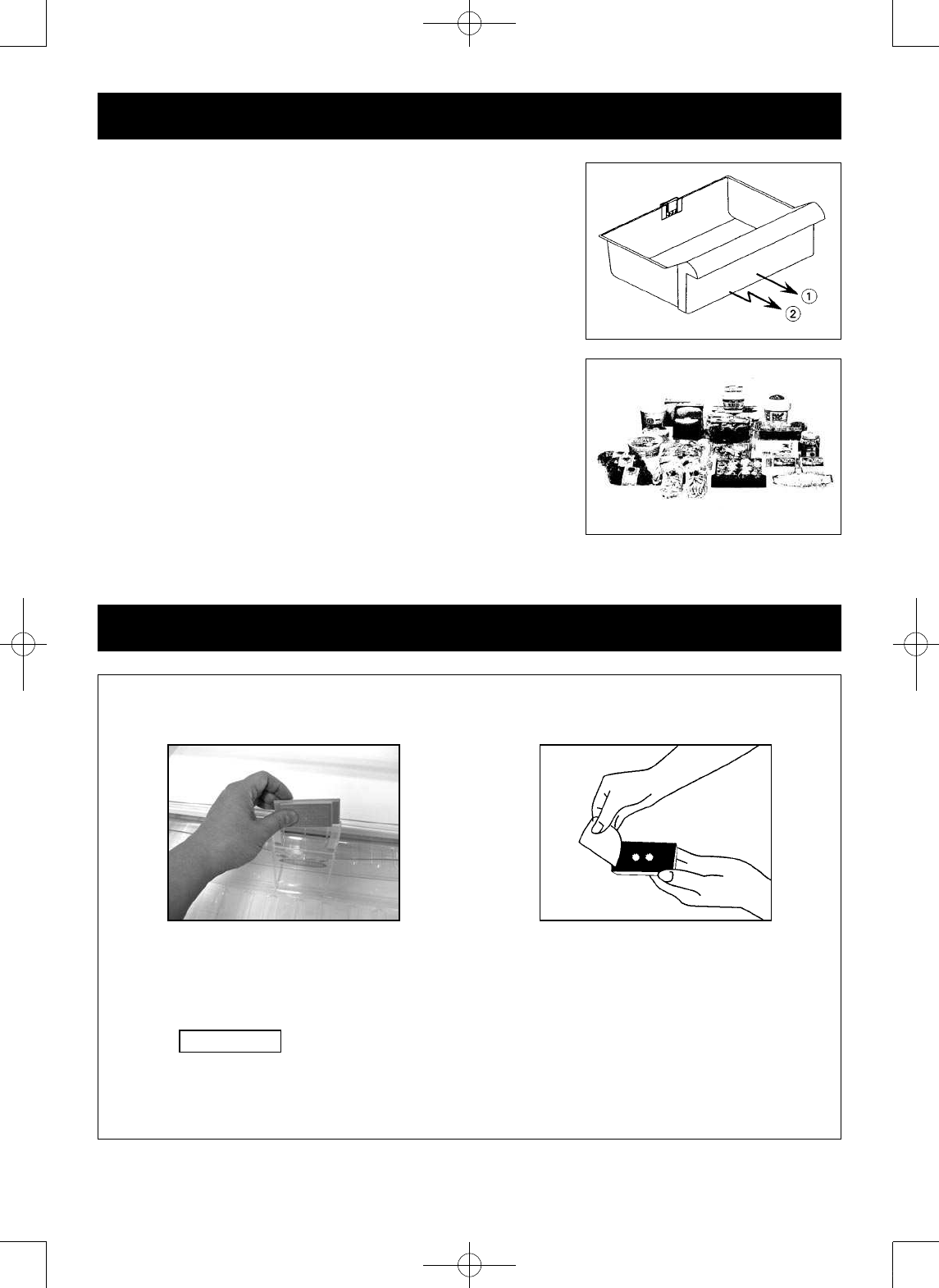 ①
②