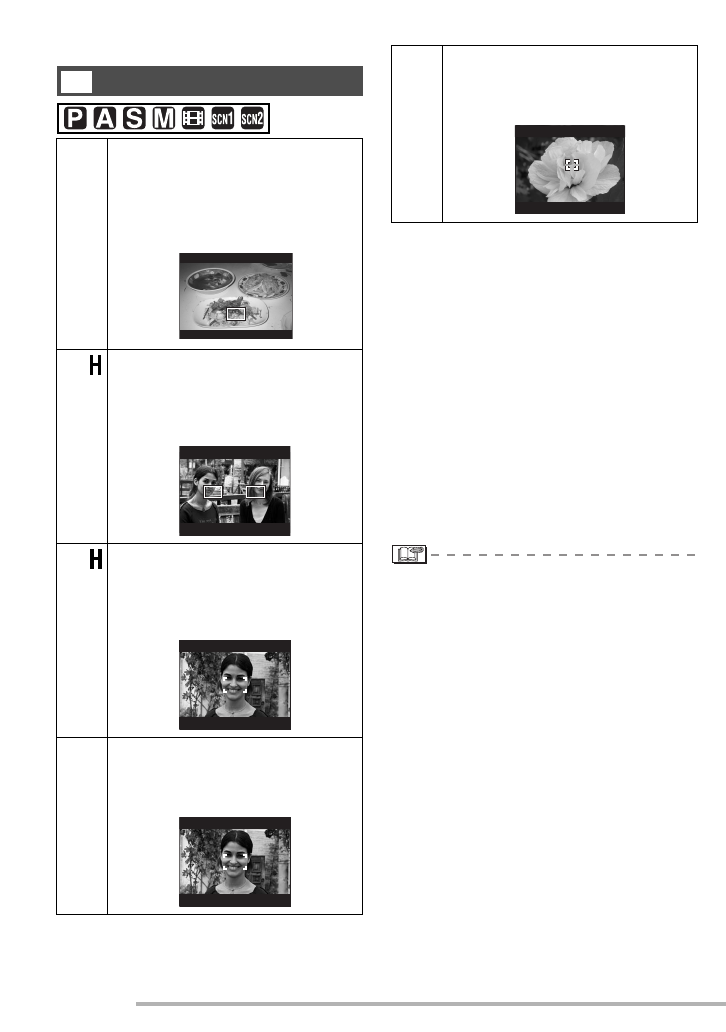 P A S M SCN1 SCN2

H

H