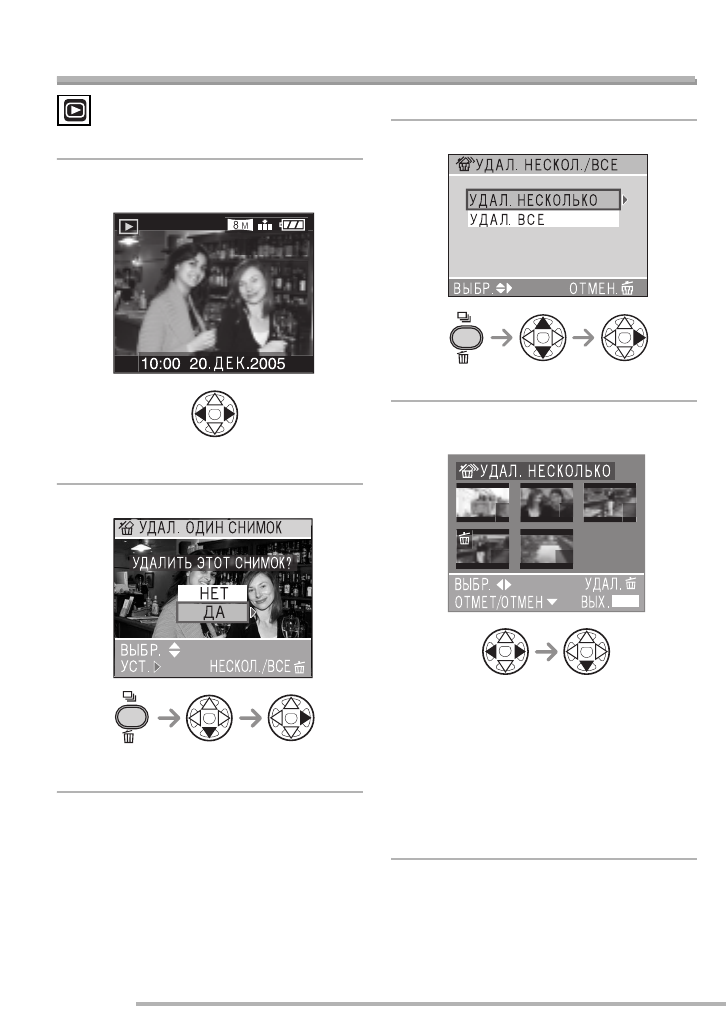 8M

10:00 20.ДЕК.2005

УДАЛ. ОДИН СНИМОК

УДАЛИТЬ ЭТОТ СНИМОК?

НЕТ

ДА

ВЫБР.

УСТ.

НЕСКОЛ./ВСЕ

УДАЛ. НЕСКОЛ./ВСЕ

УДАЛ. НЕСКОЛЬКО

УДАЛ. ВСЕ

ВЫБР.

ОТМЕН.

УДАЛ. НЕСКОЛЬКО

ВЫБР.

УДАЛ.

ОТМЕТ/ОТМЕН

ВЫХ.