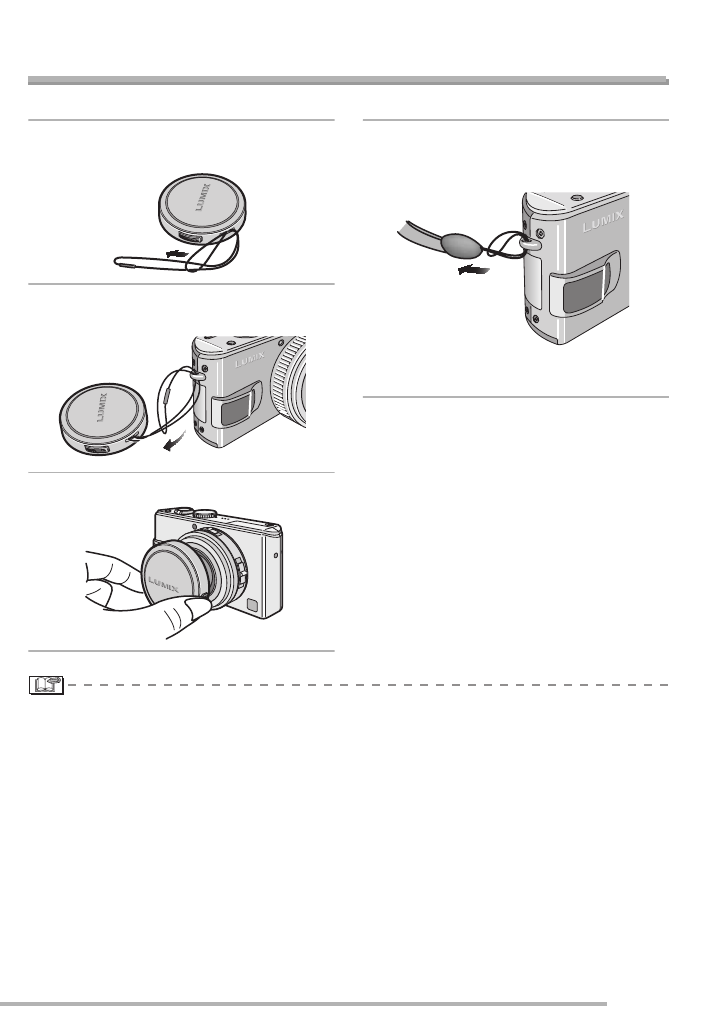 LUMIX

LUMIX

LUMIX

LUMIX

LUMIX