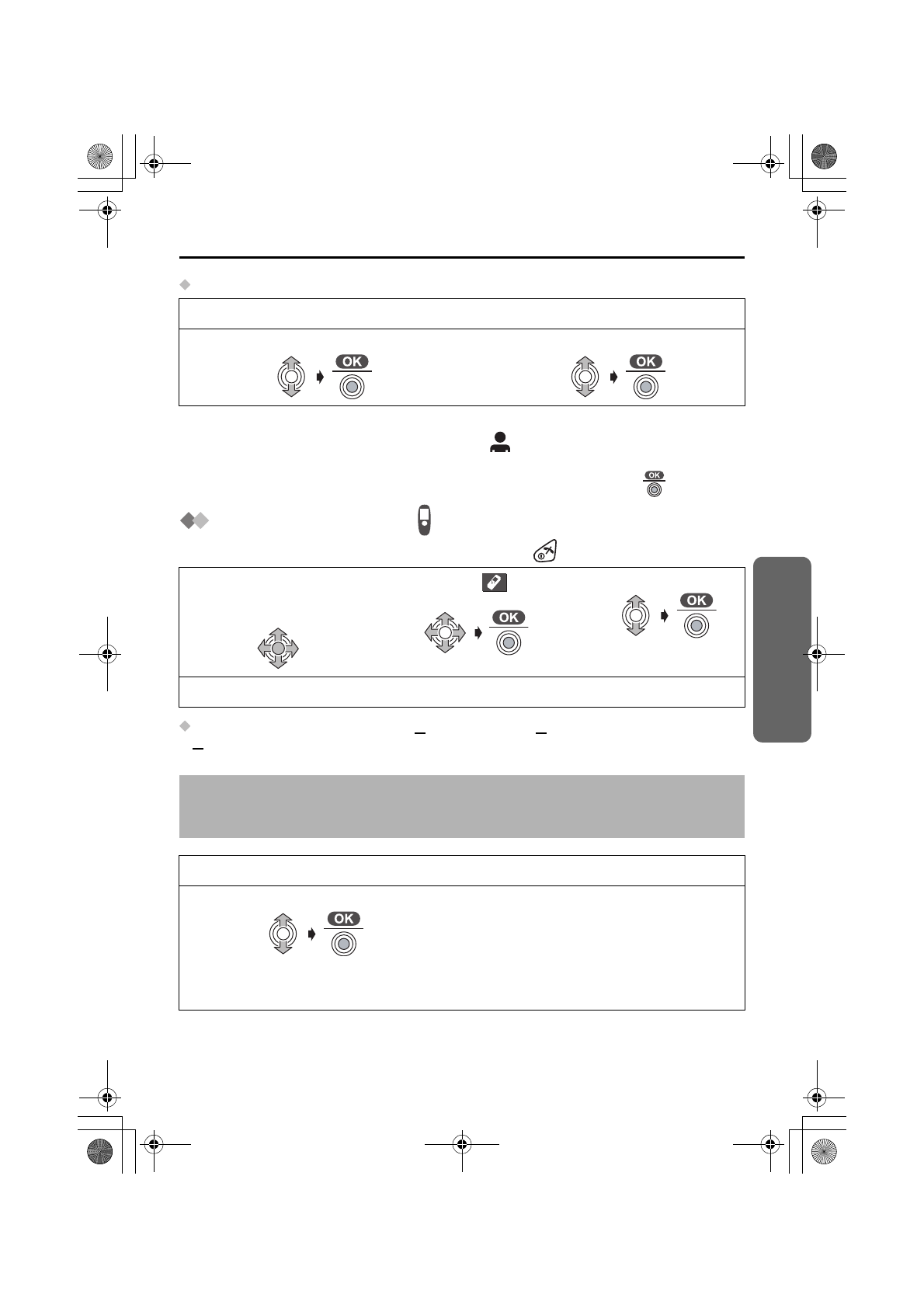 OK

OK

OK

OK

OK

OK