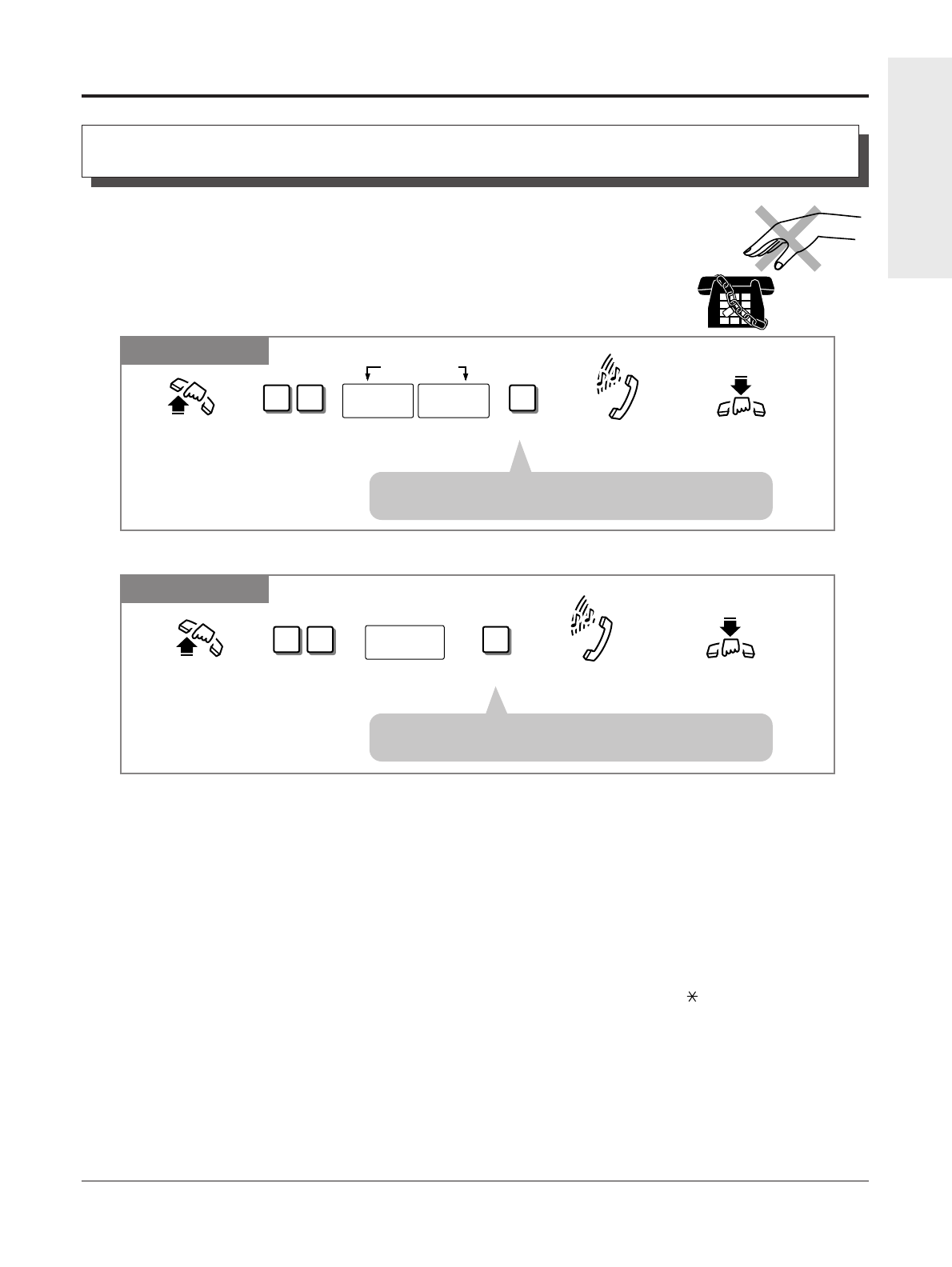 $*$