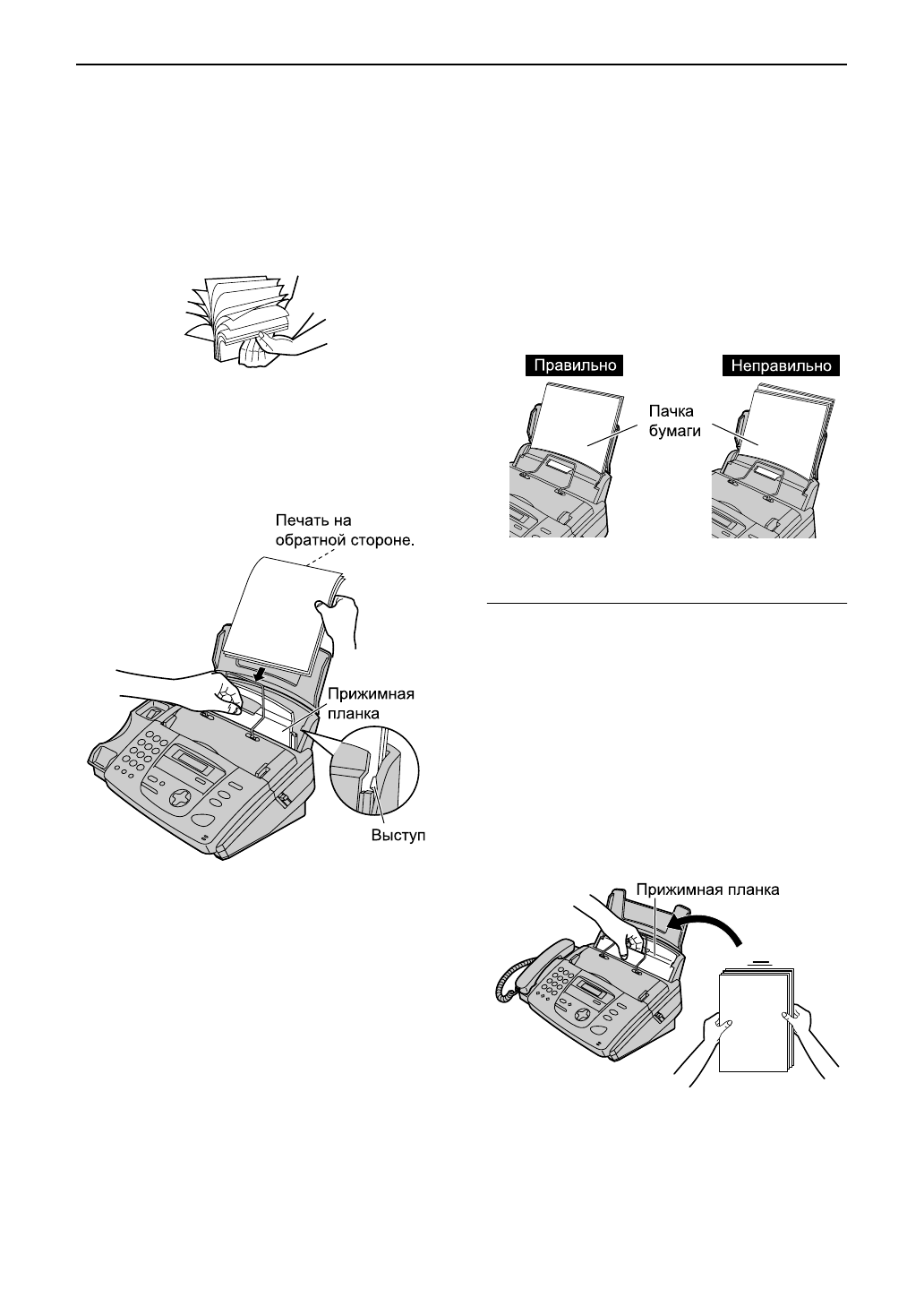 Печать на обратной стороне.

Прижимная планка

Выступ

Правильно

Неправильно

Пачка бумаги

Прижимная планка