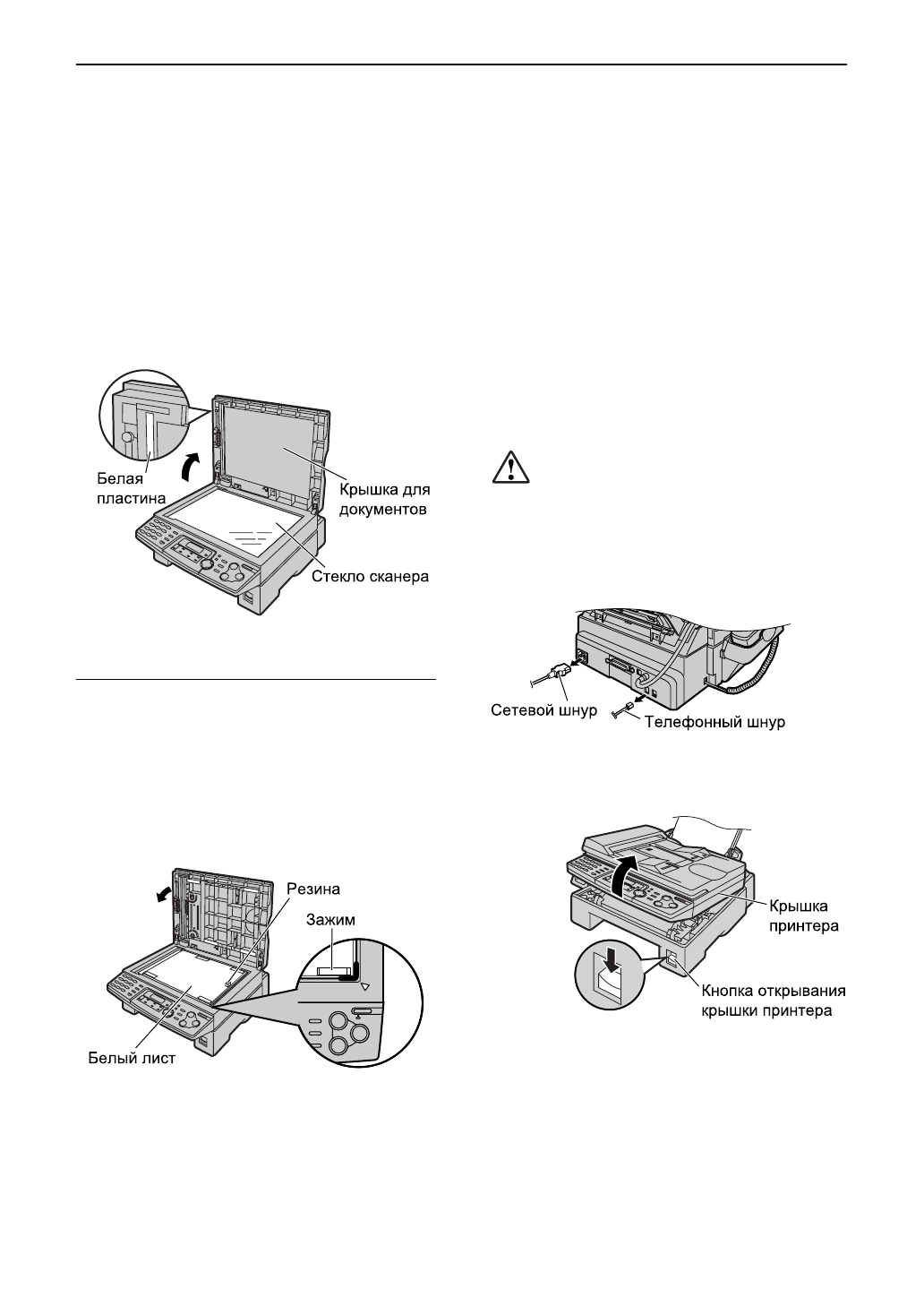 Белая пластина

Крышка для документов

Стекло сканера

Резина

Зажим

Белый лист

Сетевой шнур

Телефонный шнур

Крышка принтера

Кнопка открывания крышки принтера