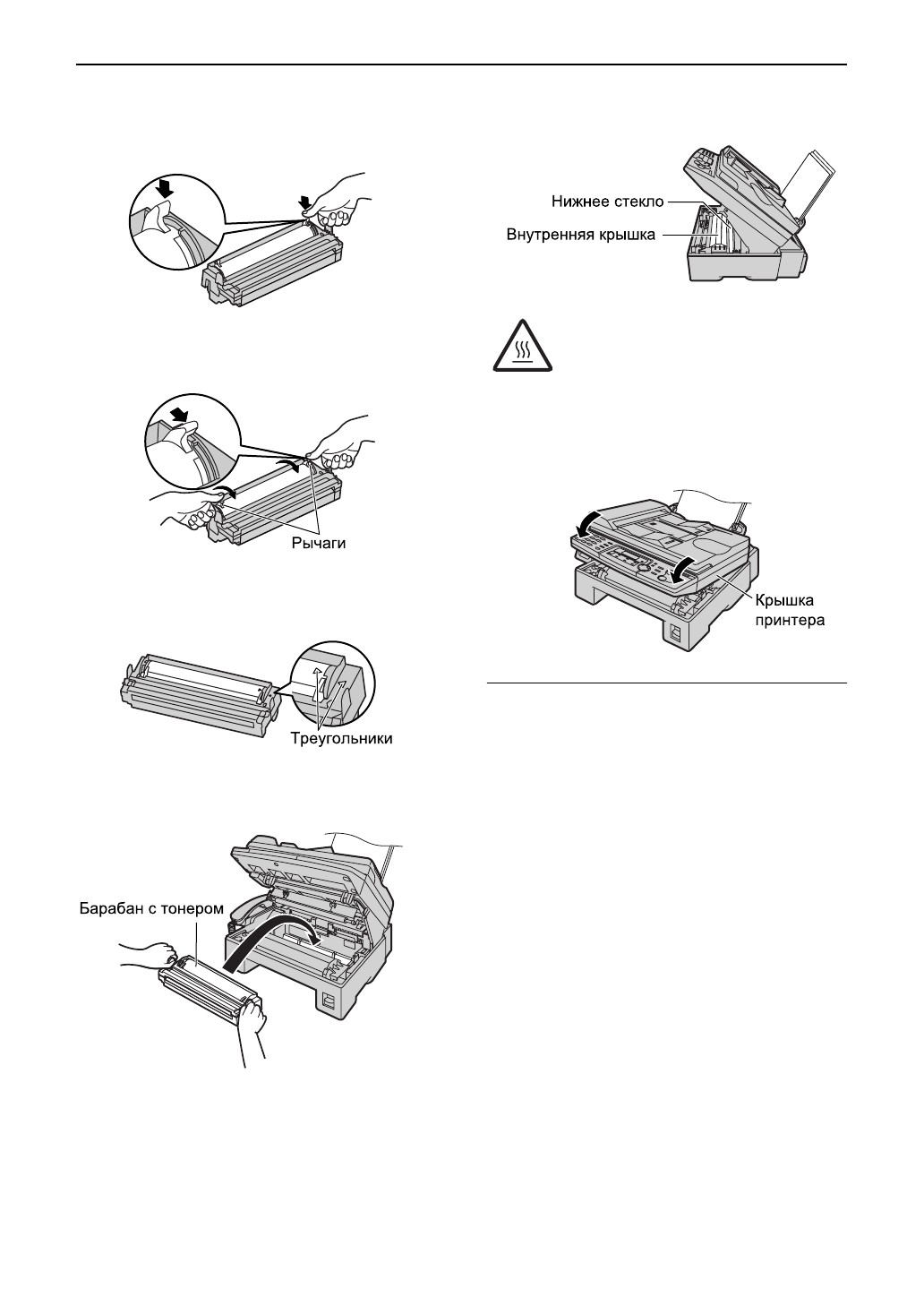 Рычаги

Треугольники

Барабан с тонером

Нижнее стекло

Внутренняя крышка

Крышка принтера