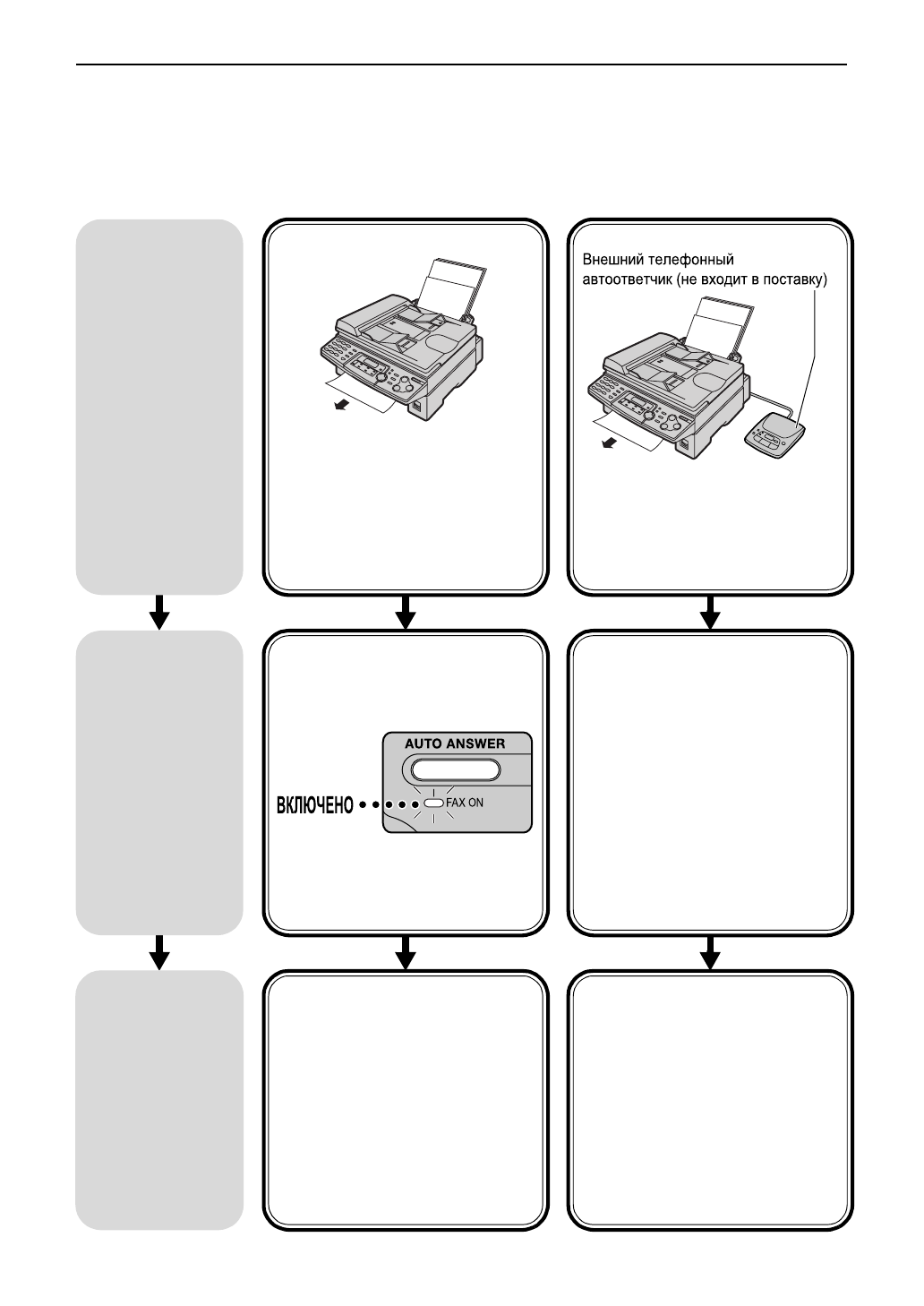 Внешний телефонный автоответчик (не входит в поставку)

AUTO ANSWER

ВКЛЮЧЕНО

FAX ON