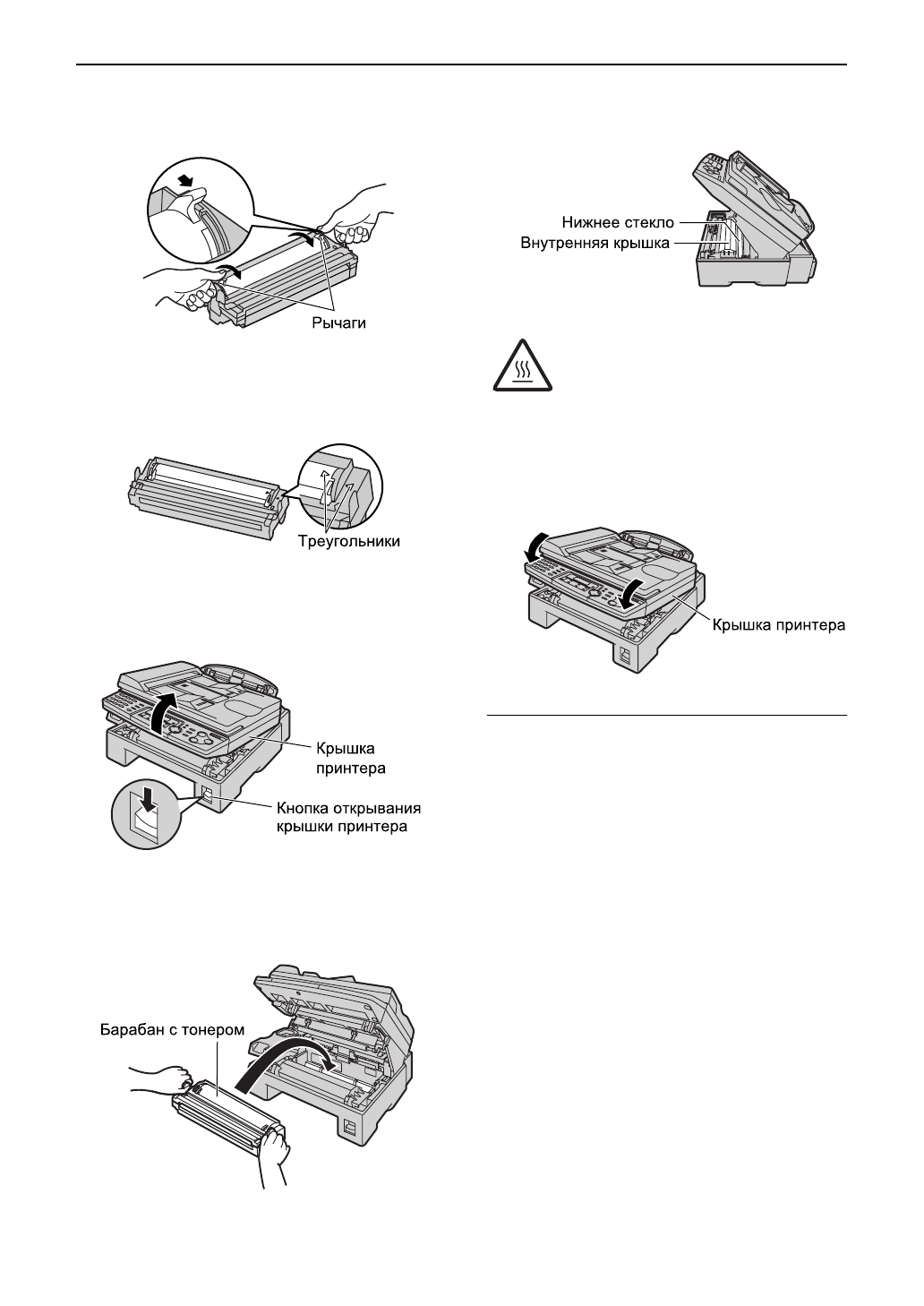 Рычаги

Треугольники

Крышка принтера

Кнопка открывания крышки принтера

Барабан с тонером

Нижнее стекло

Внутренняя крышка

Крышка принтера