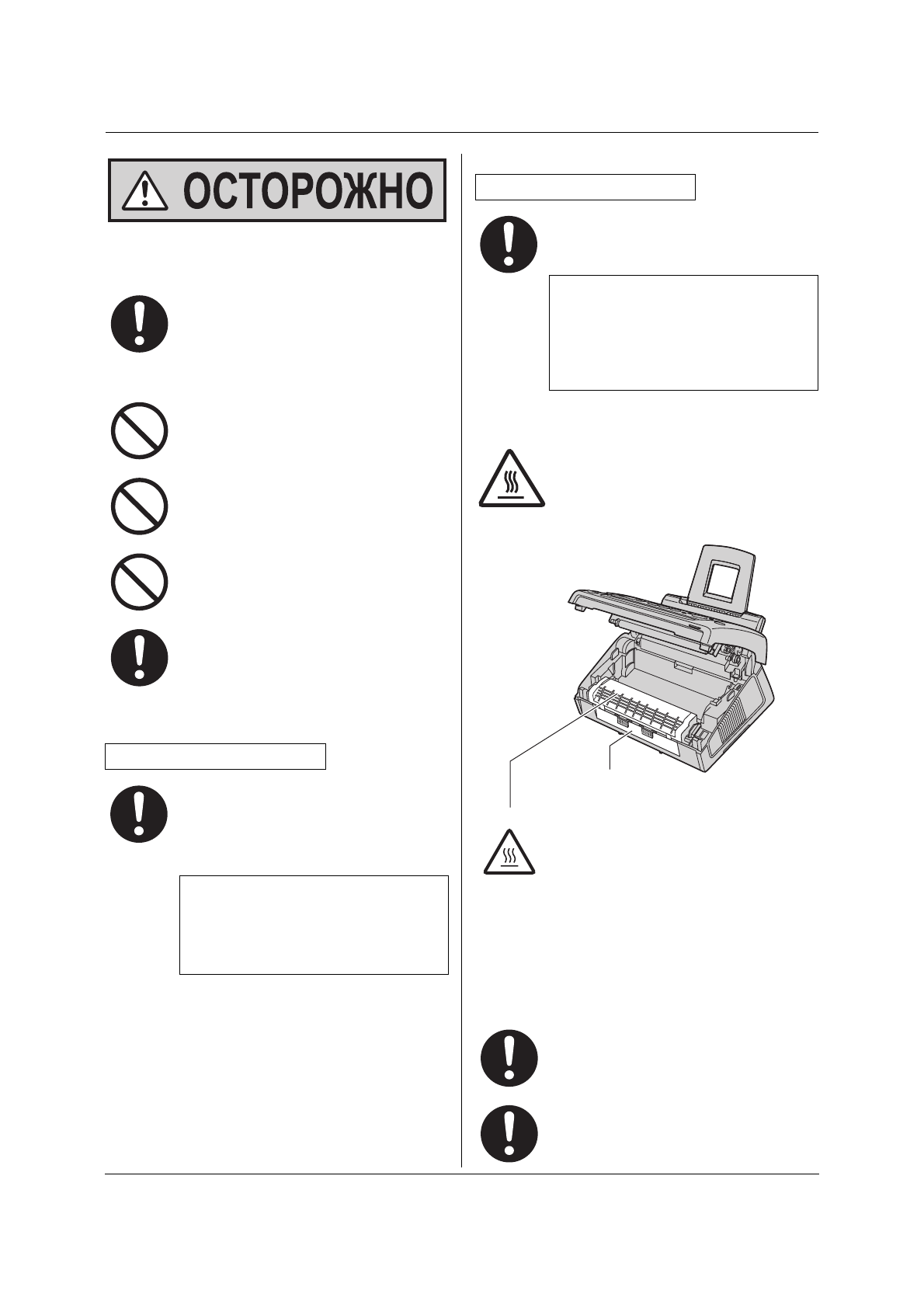 ОСТОРОЖНО