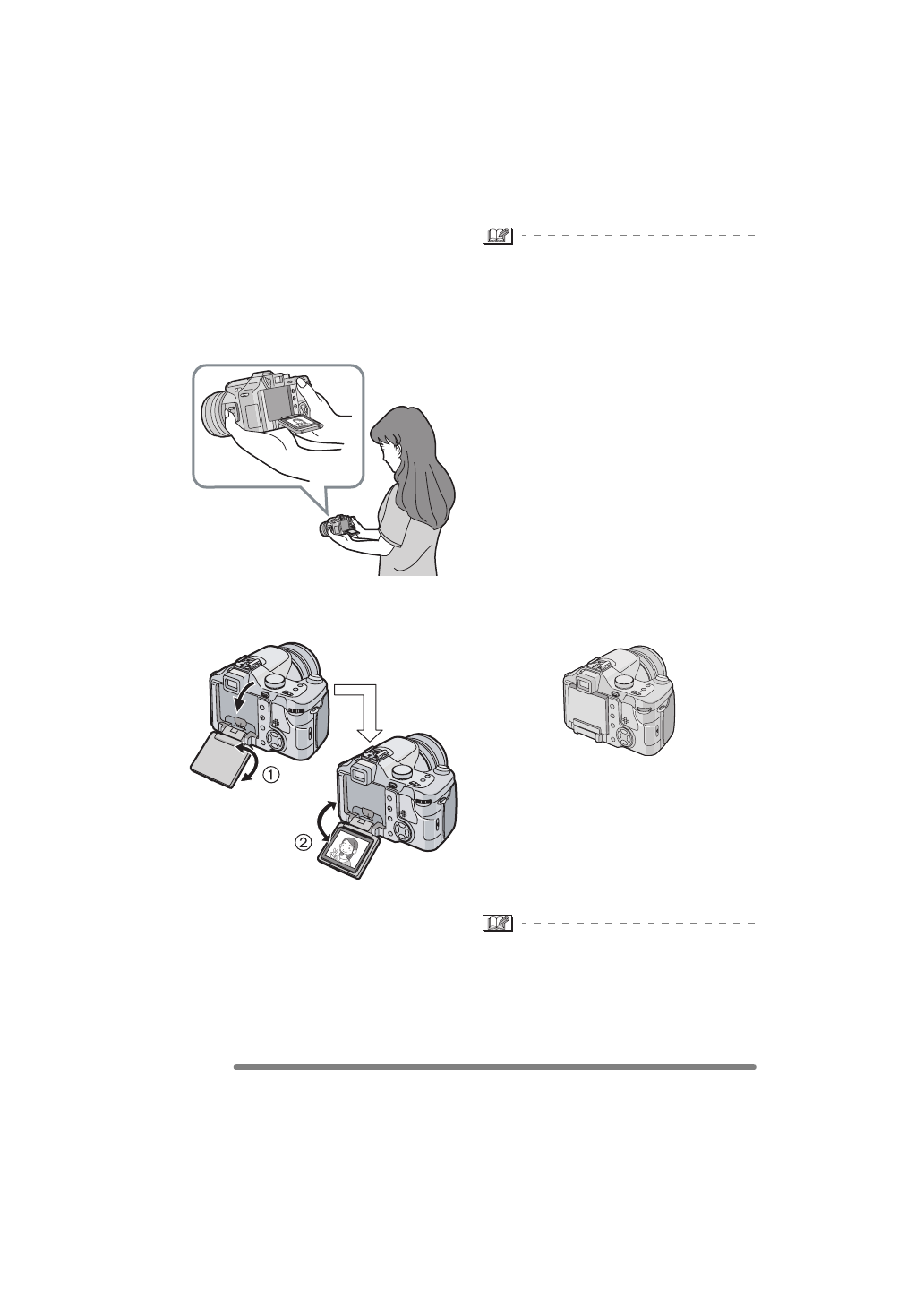 ①

②