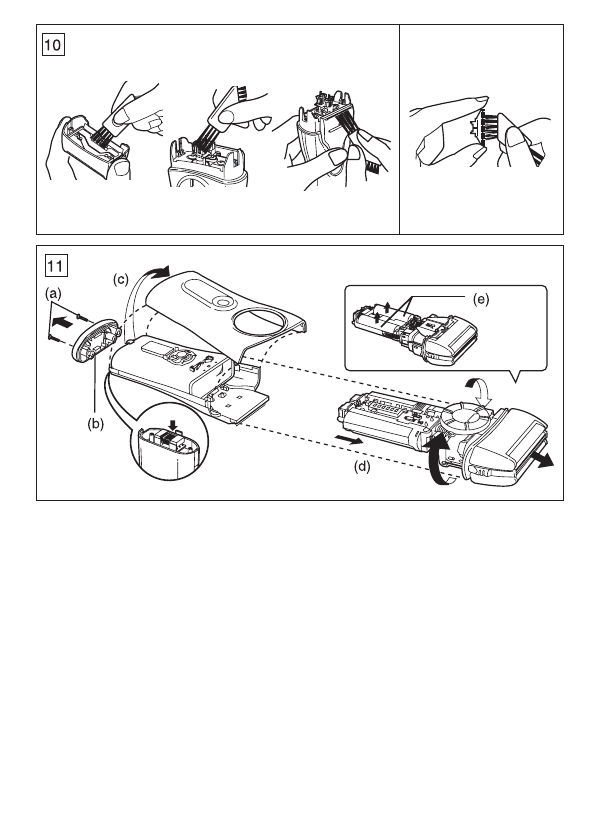 10

11

(a)

(c)

(e)

(b)

(d)