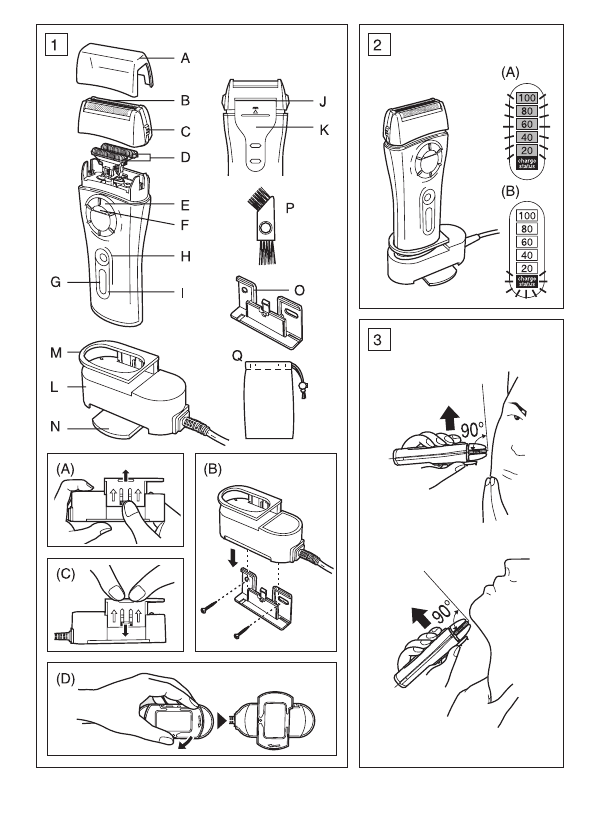 1

A
B
C
D
E
F
H
G
I
J
K
P
O
M
L
N
Q

(A)

(B)

(C)

(D)

2

(A)
100
80
60
40
20
charge status

(B)
100
80
60
40
20
charge status

3

90°

90°