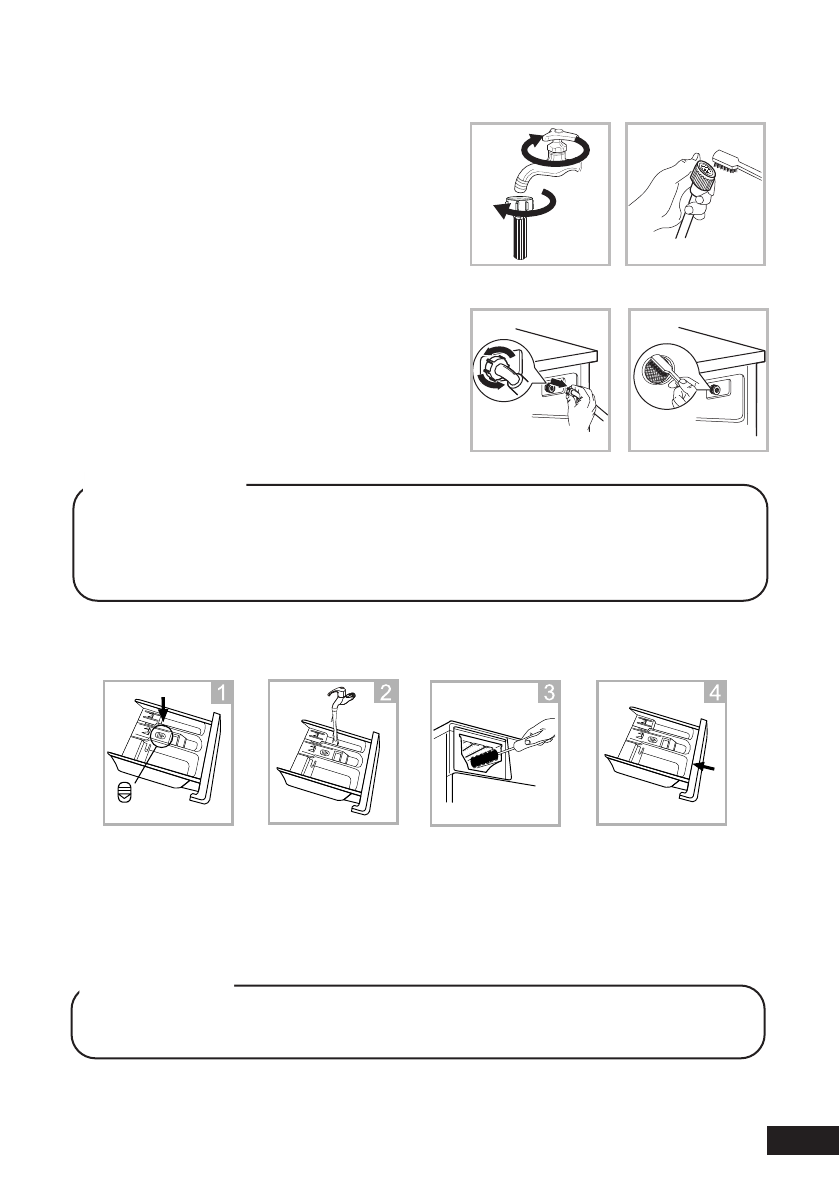 1

2

3

4