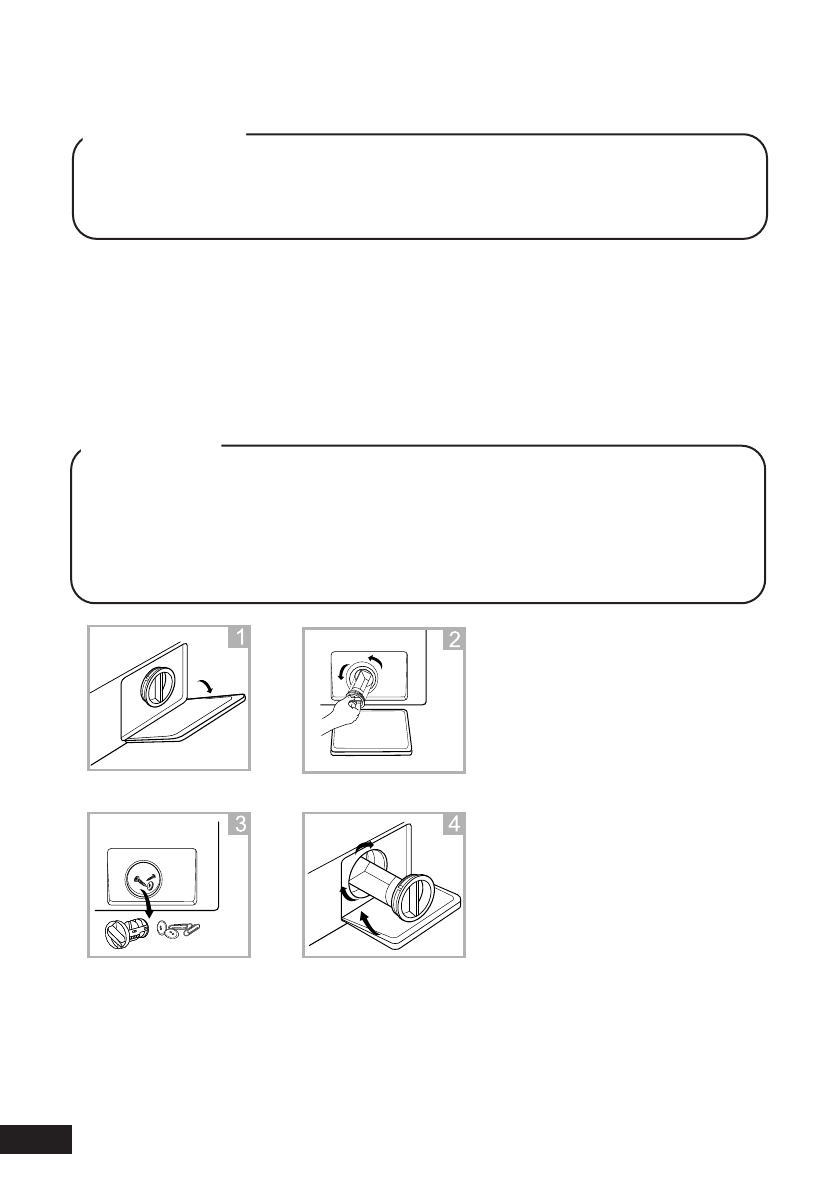 1

2

3

4