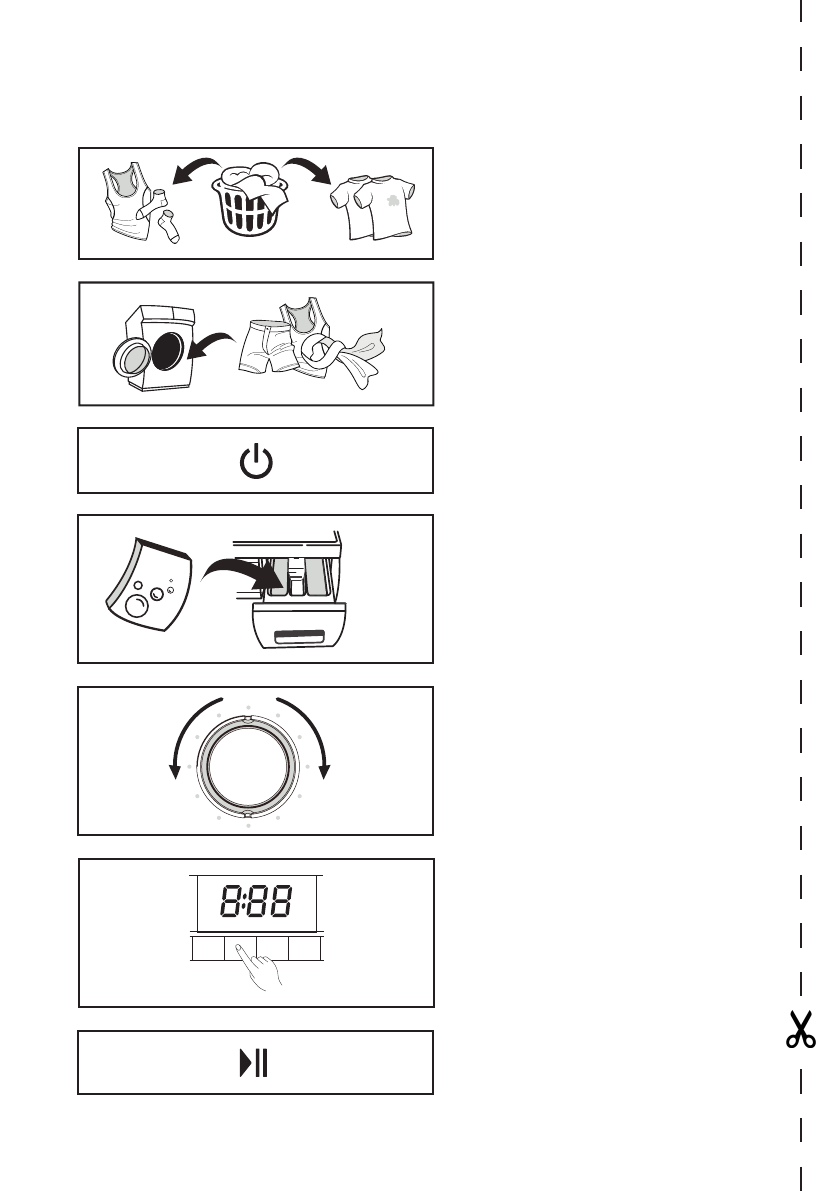 8:88