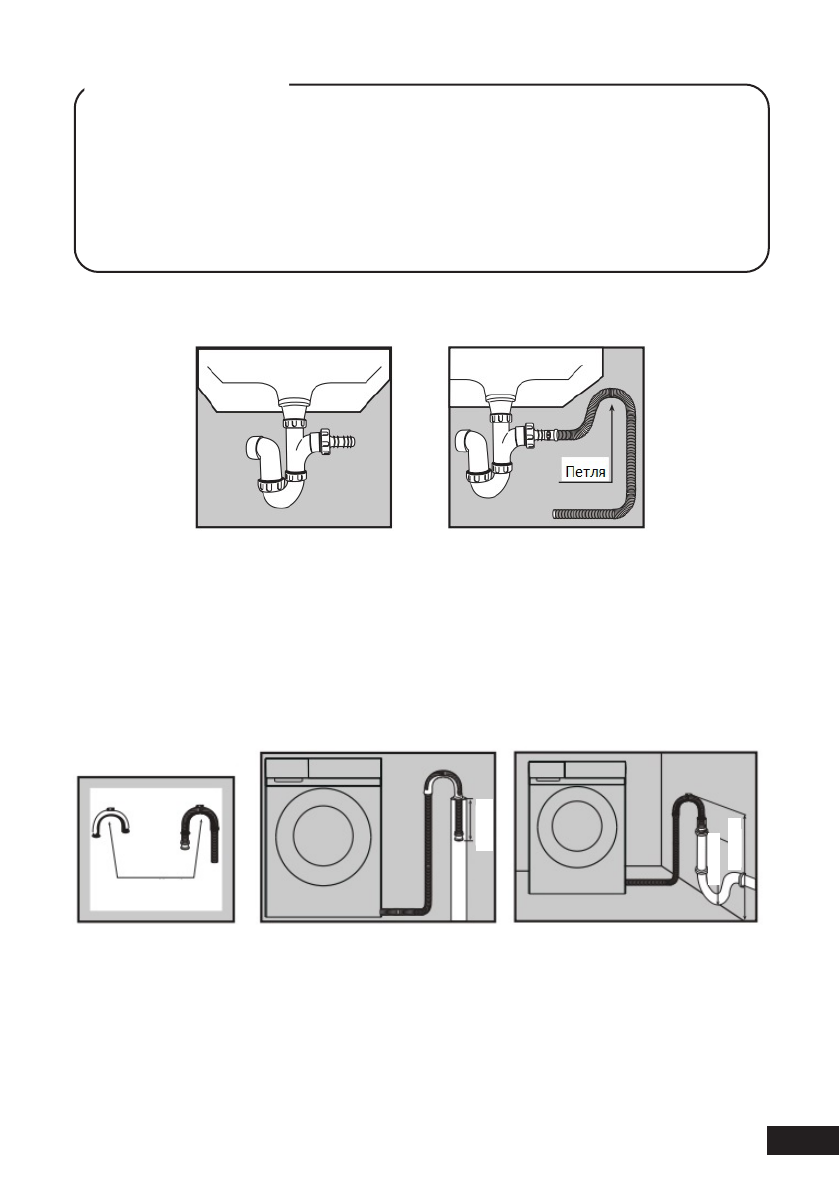 Петля