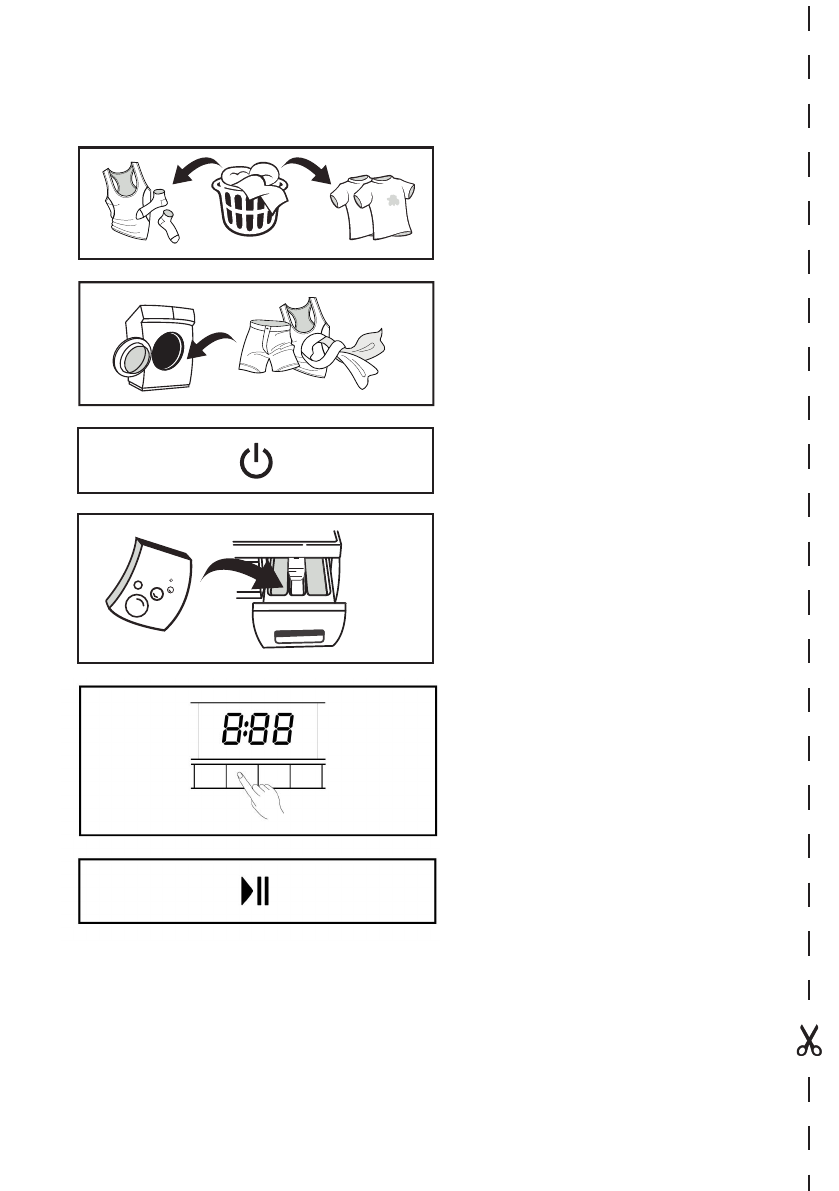 8:88