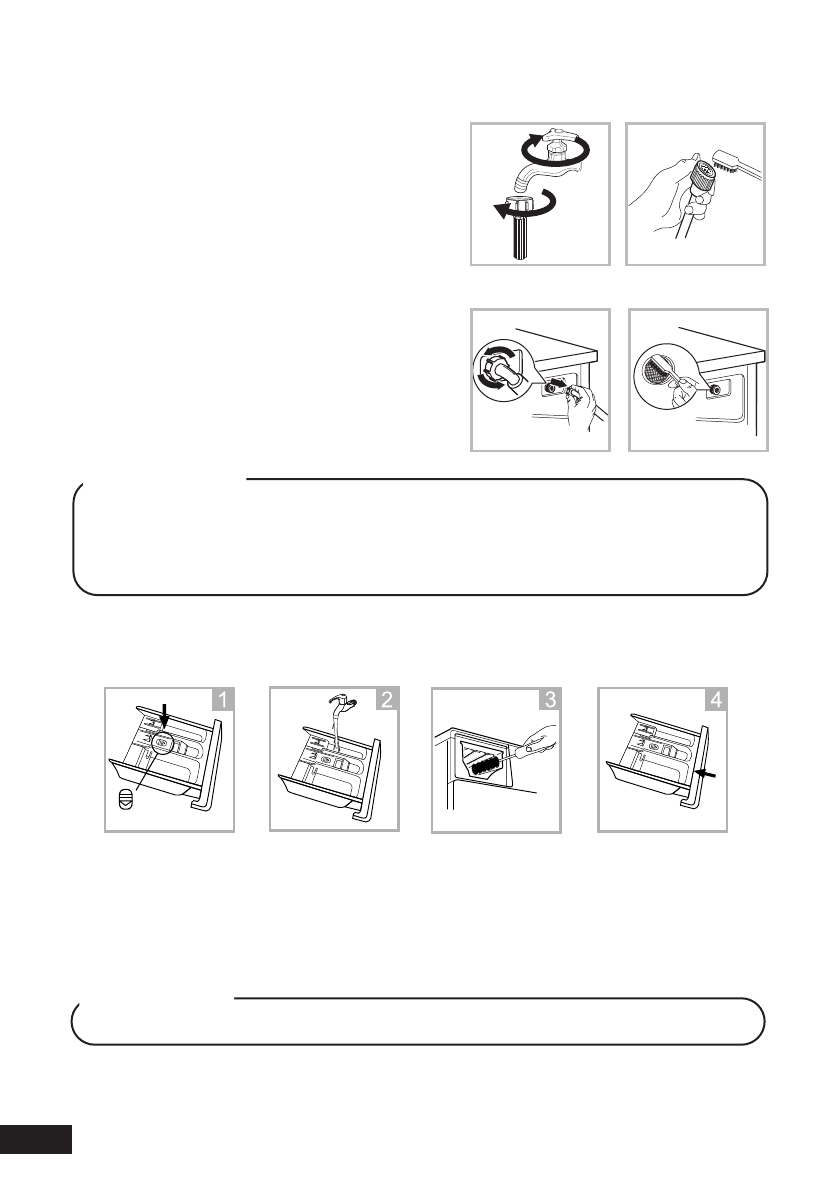 1

2

3

4