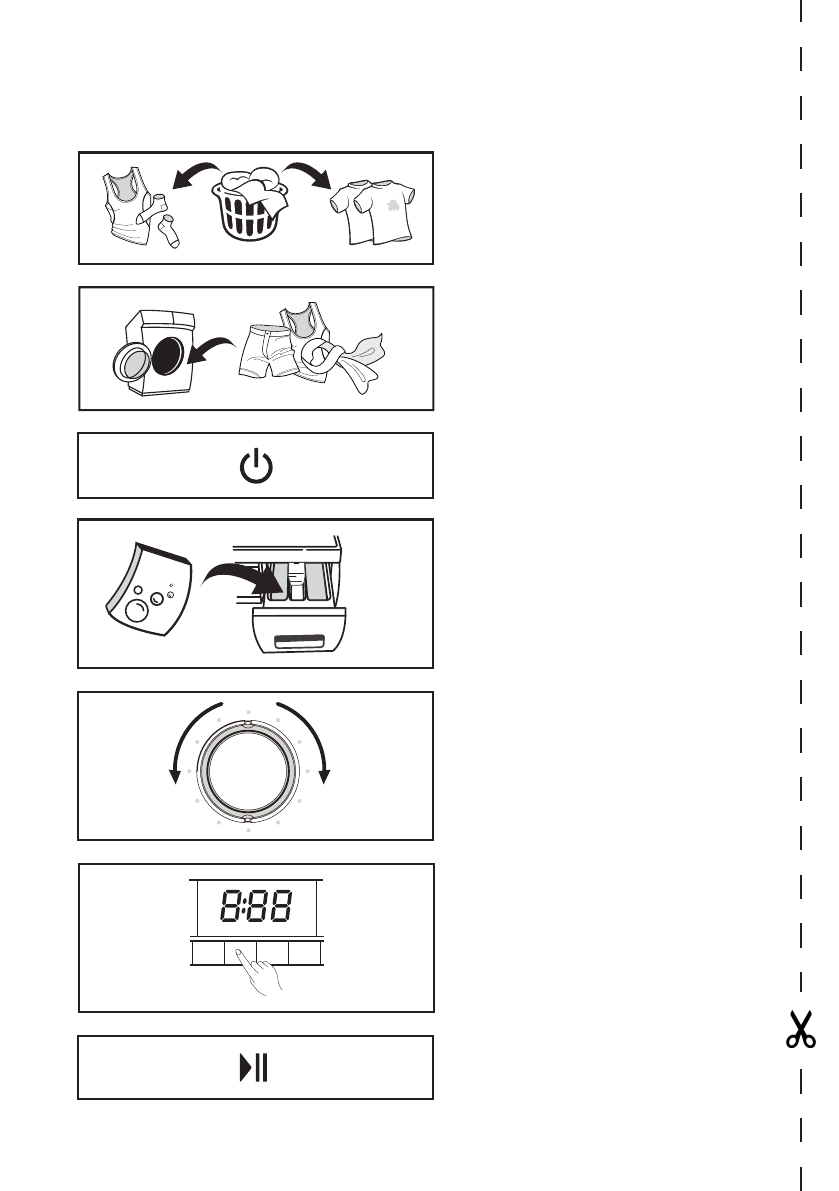 8:88