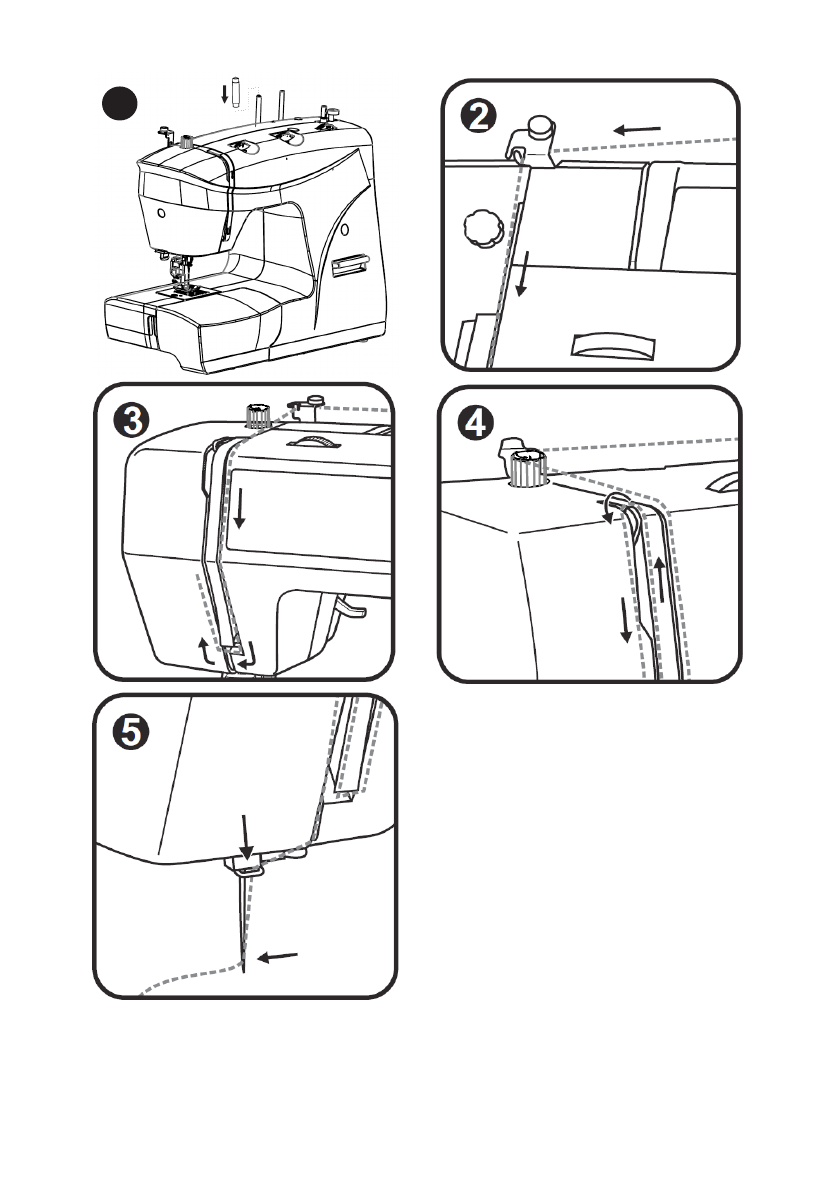 2

3

4

5