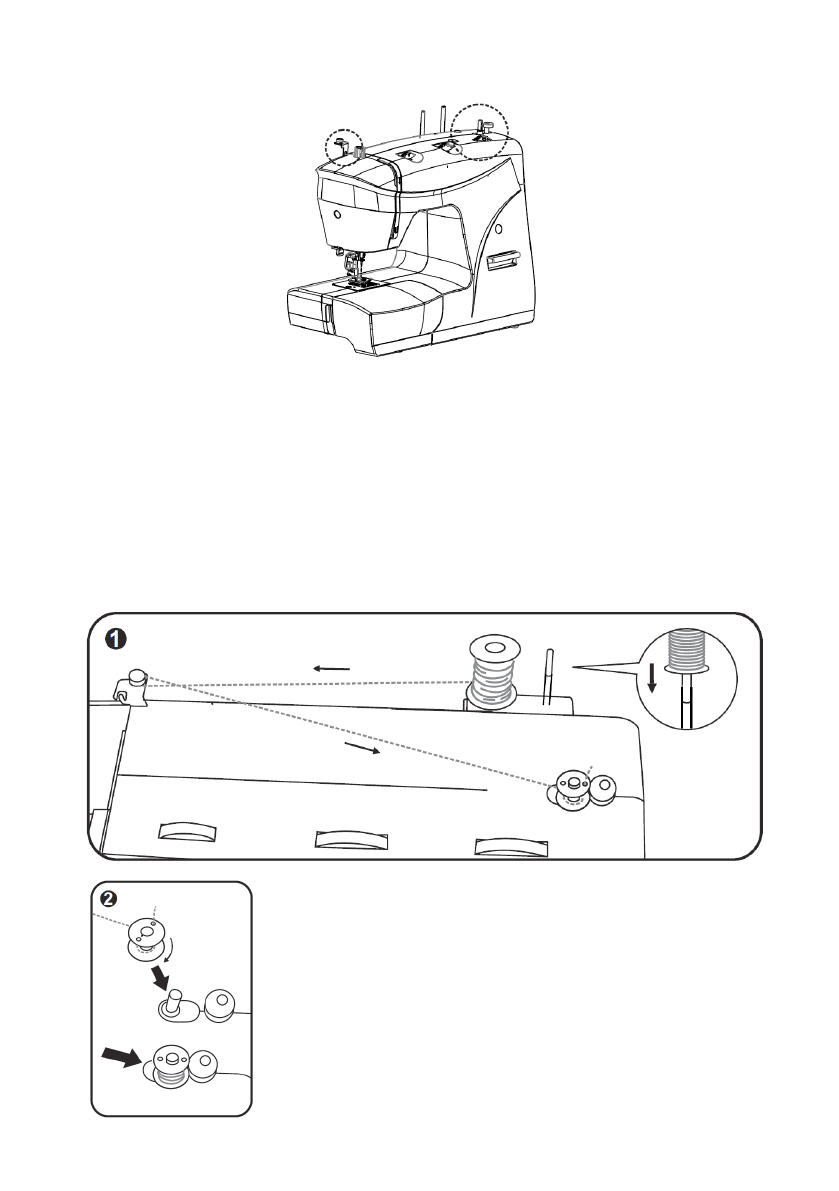 1

2