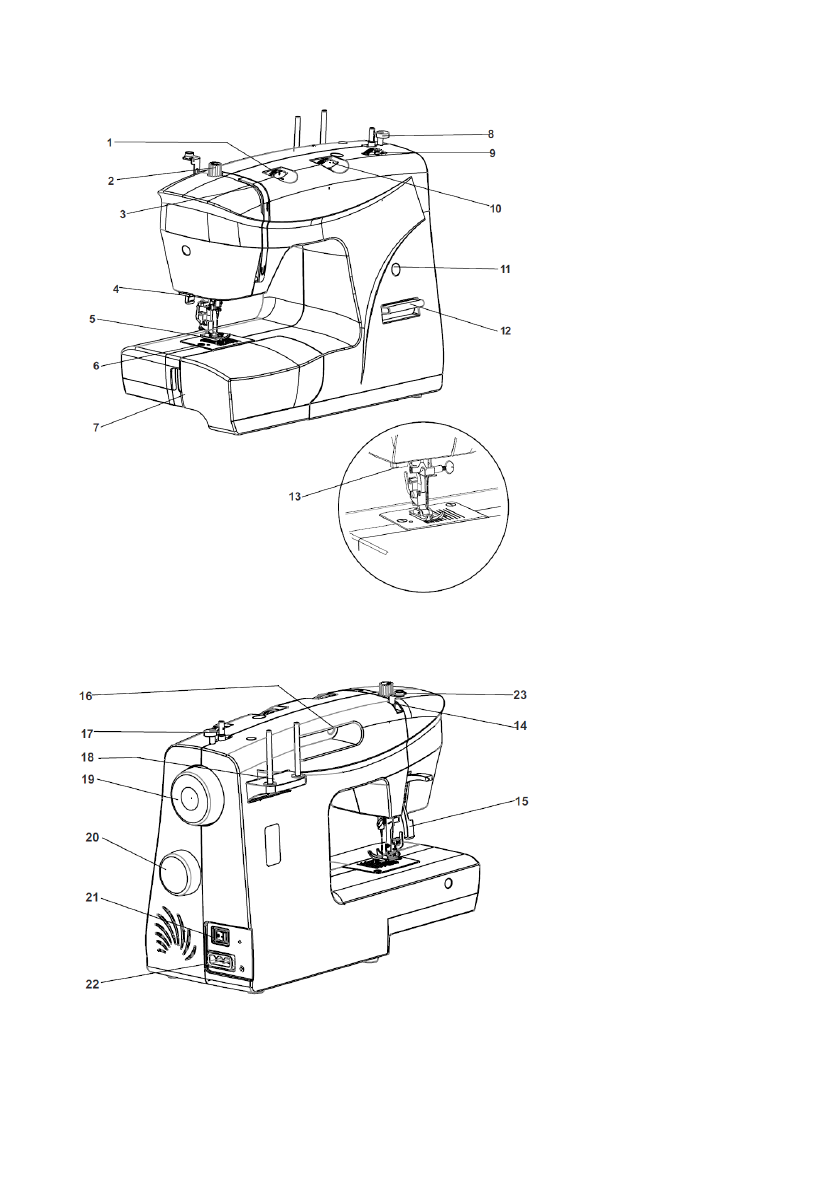 1
2
3
4
5
6
7
8
9
10
11
12
13

16
17
18
19
20
21
22
23
14
15