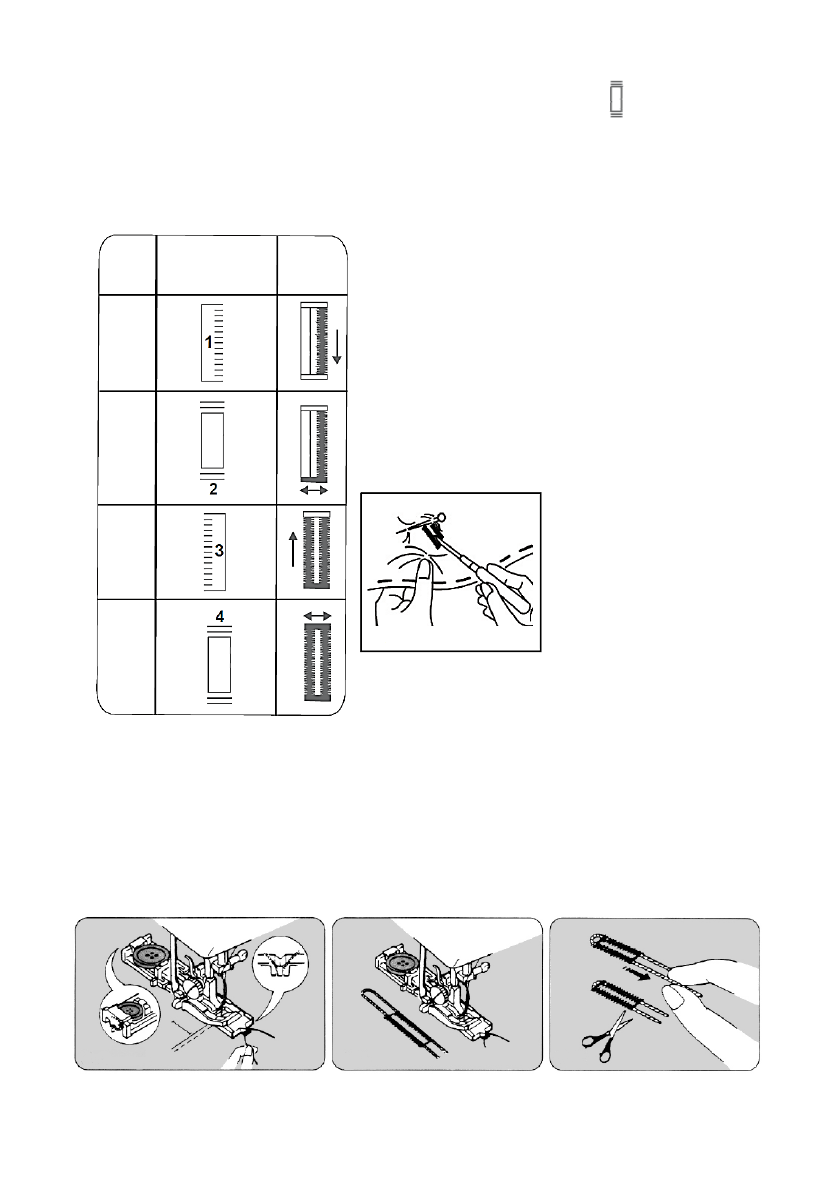 1

2

3

4