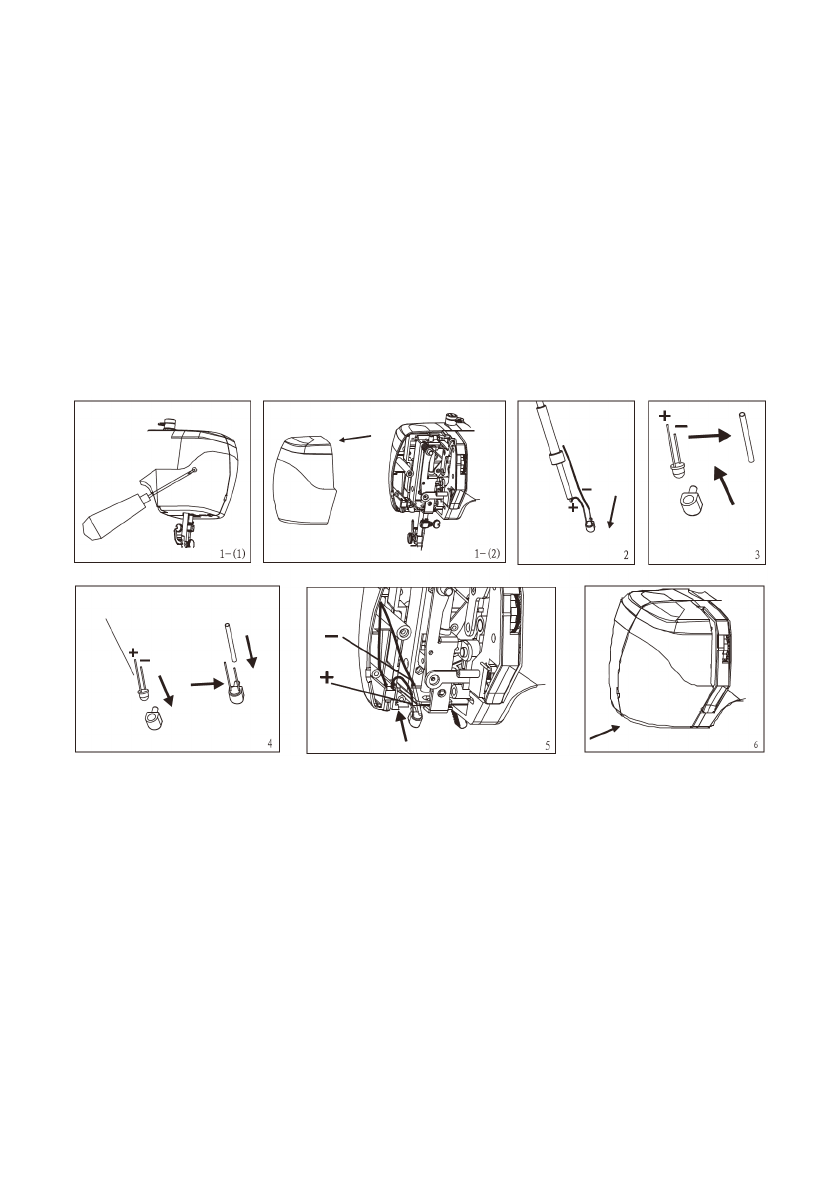 1-(1)

1-(2)

−
+
2

+ −
3

+ −
4

−
+
5

6