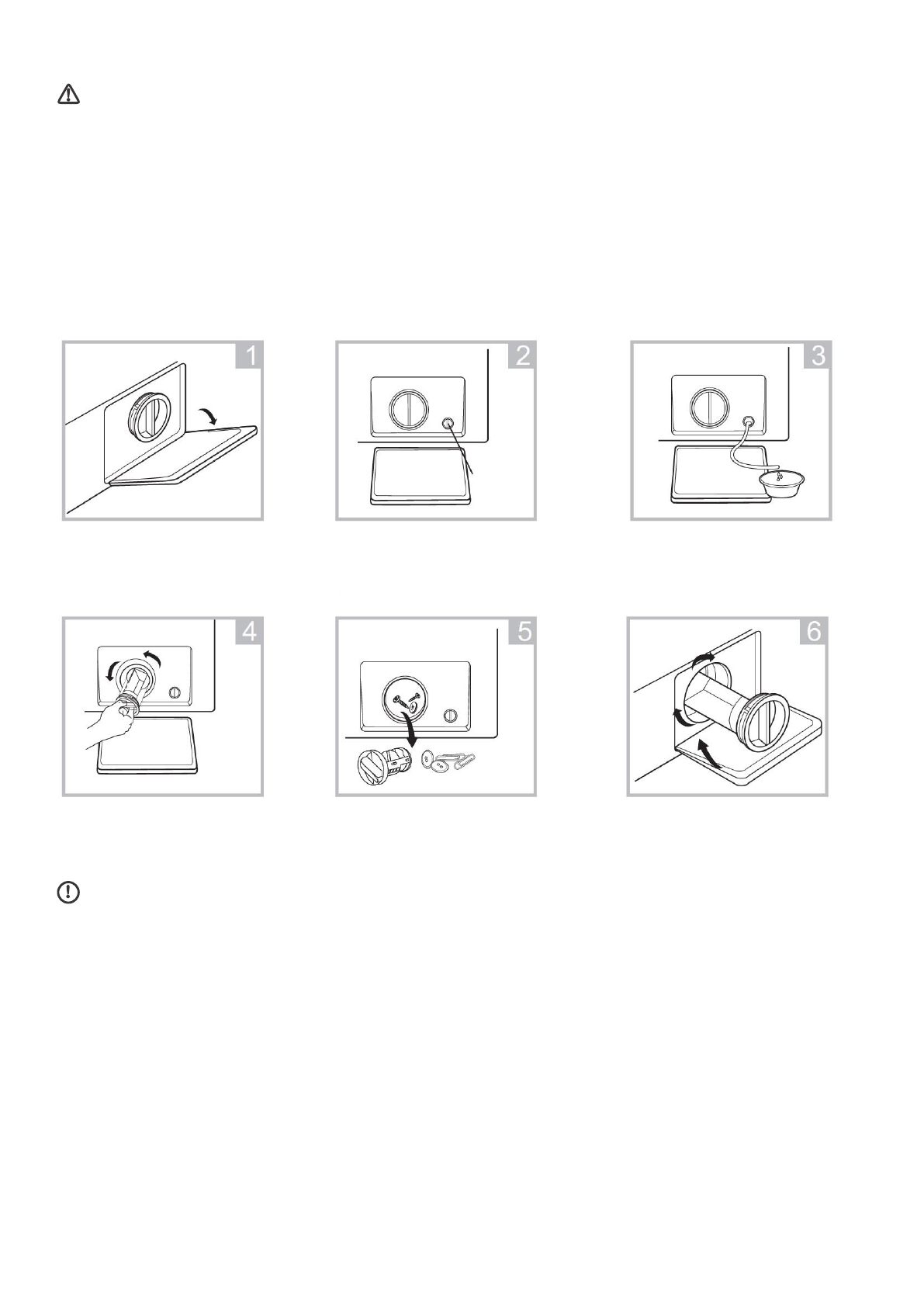 1

2

3

4

5

6