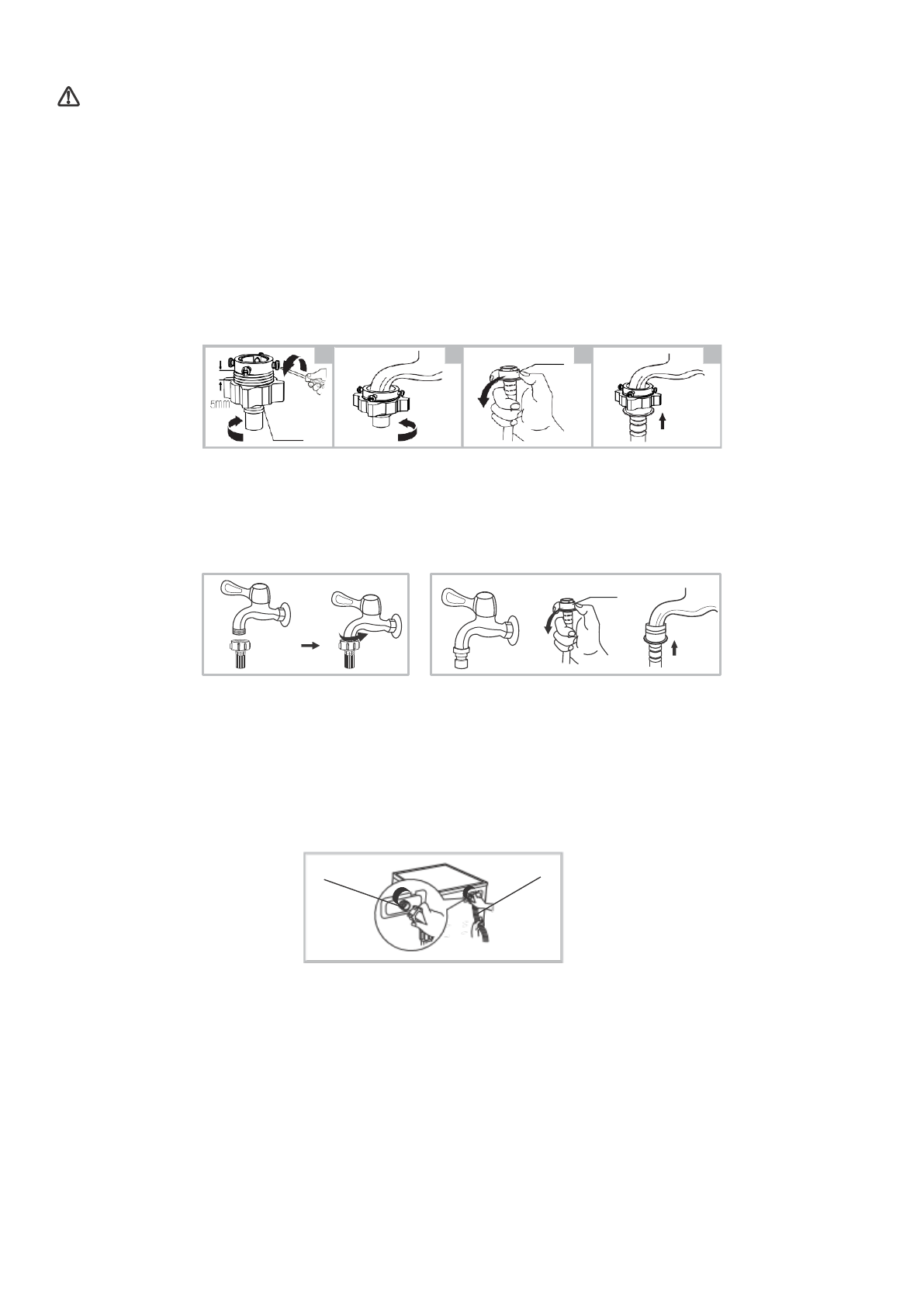 5mm