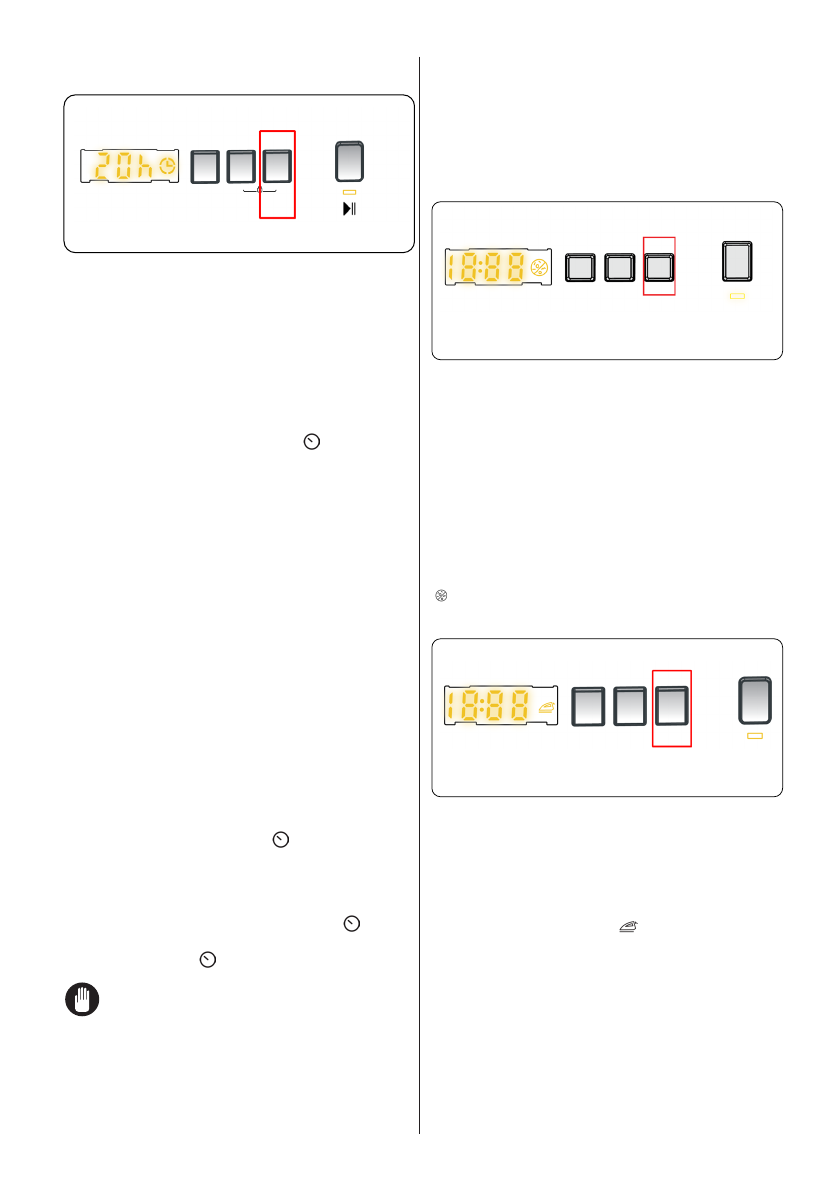 20h

18:88

18:88