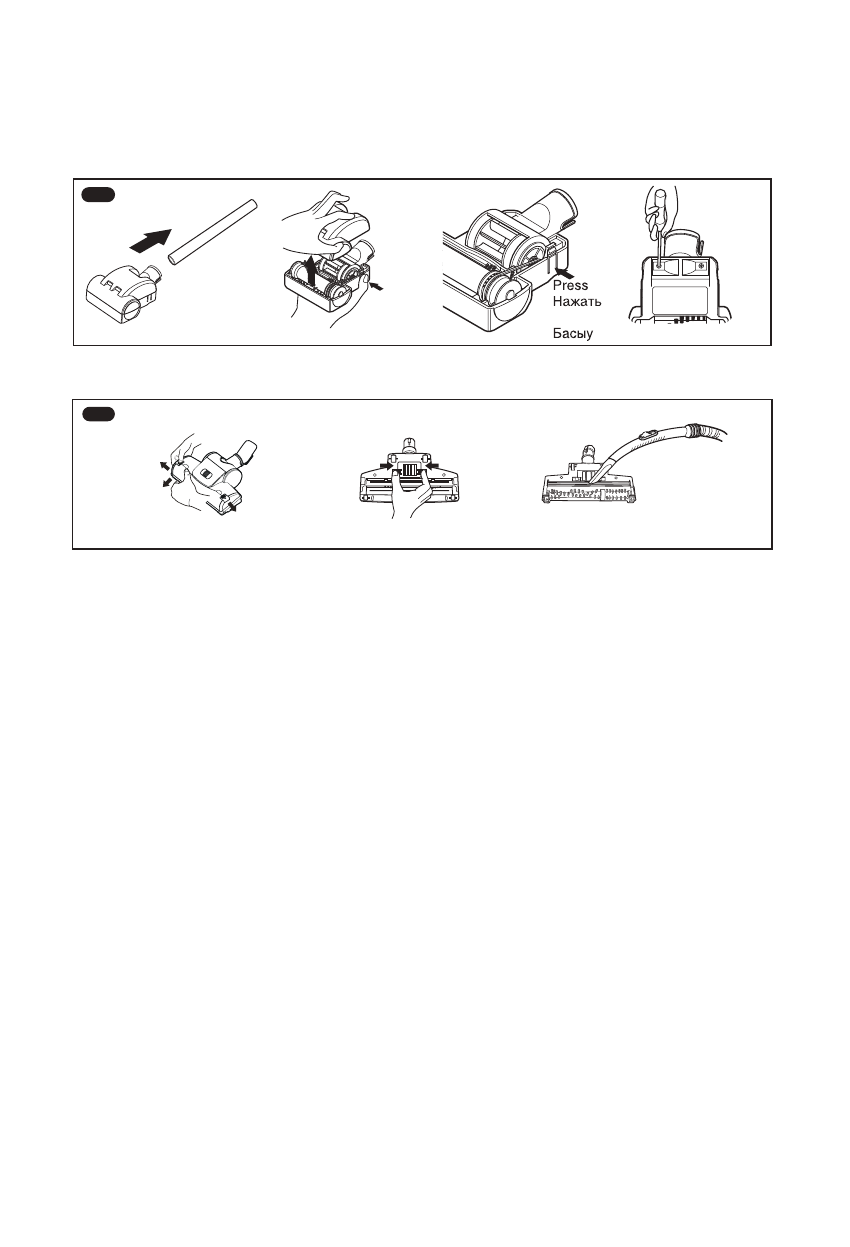 Press
Нажать

Басыу