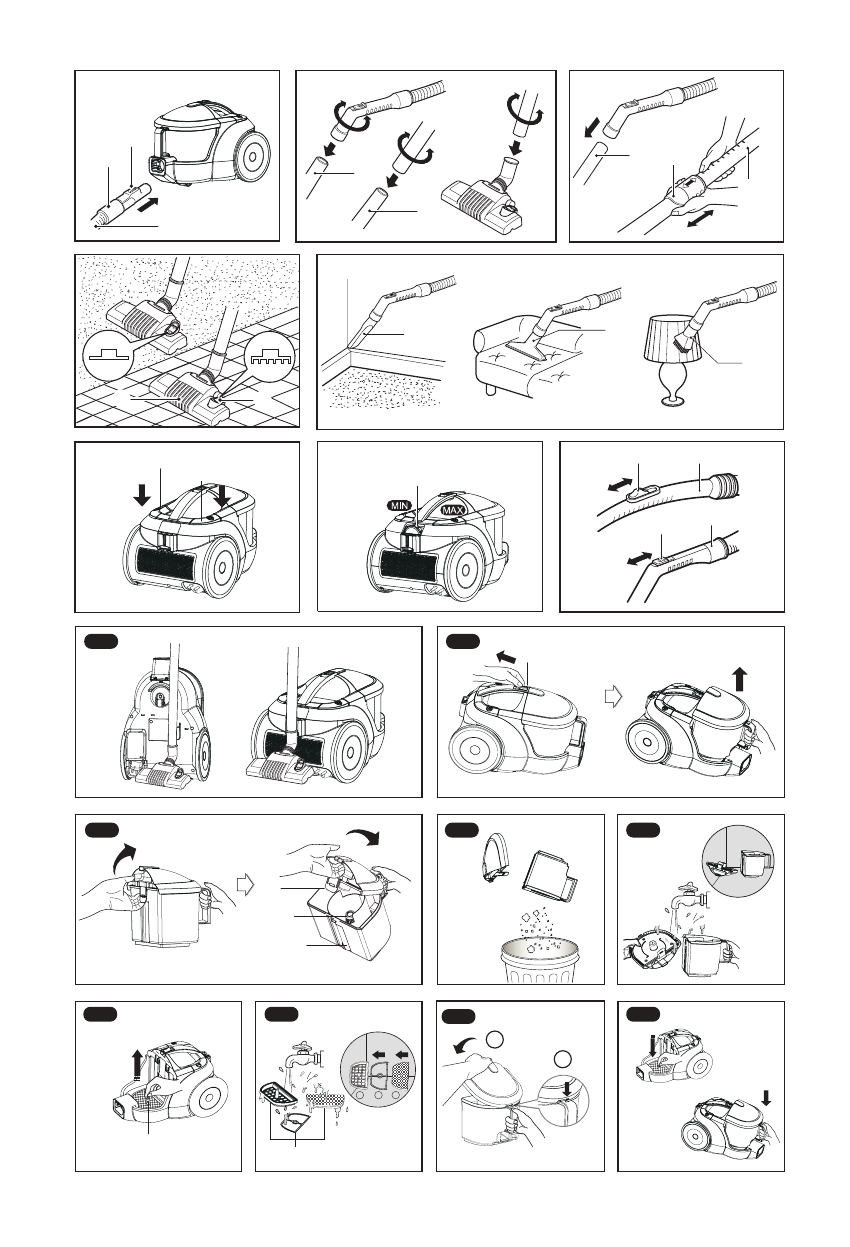 MIN
MAX