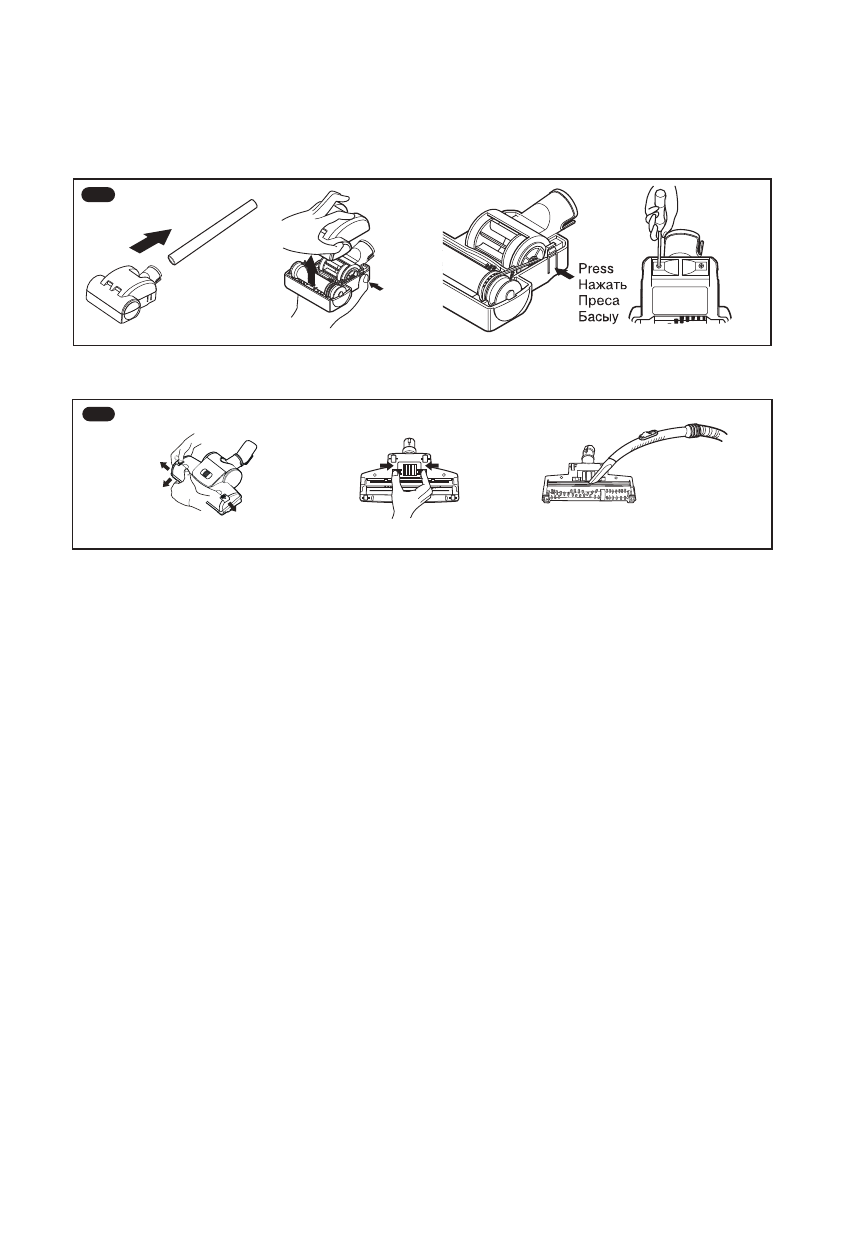 Press
Нажать
Преса
Басыу