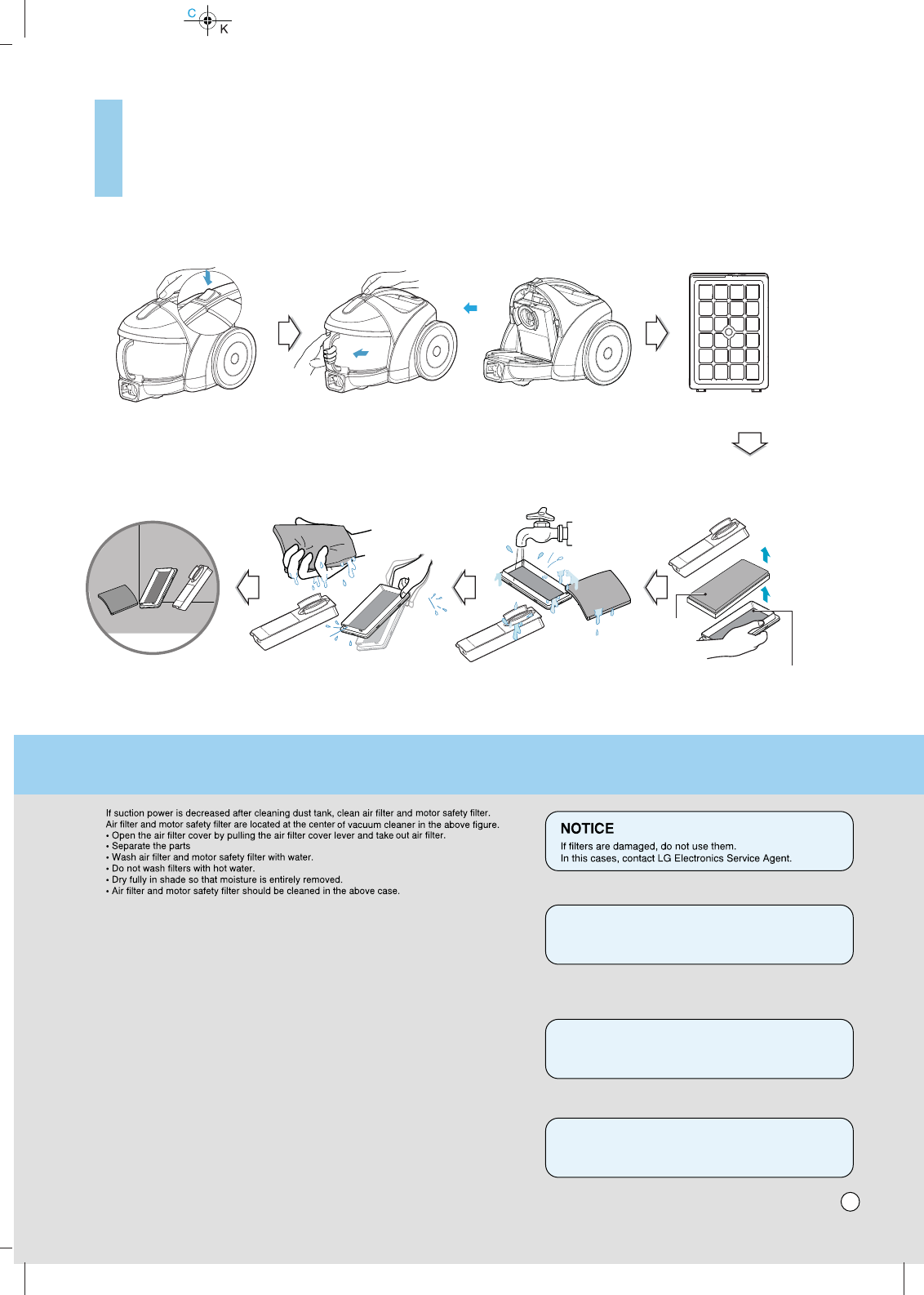 C
K

If suction power is decreased after cleaning dust tank, clean air filter and motor safety filter.
Air filter and motor safety filter are located at the center of vacuum cleaner in the above figure.
• Open the air filter cover by pulling the air filter cover lever and take out air filter.
• Separate the parts
• Wash air filter and motor safety filter with water.
• Do not wash filters with hot water.
• Dry fully in shade so that moisture is entirely removed.
• Air filter and motor safety filter should be cleaned in the above case.

NOTICE
If filters are damaged, do not use them.
In this cases, contact LG Electronics Service Agent.