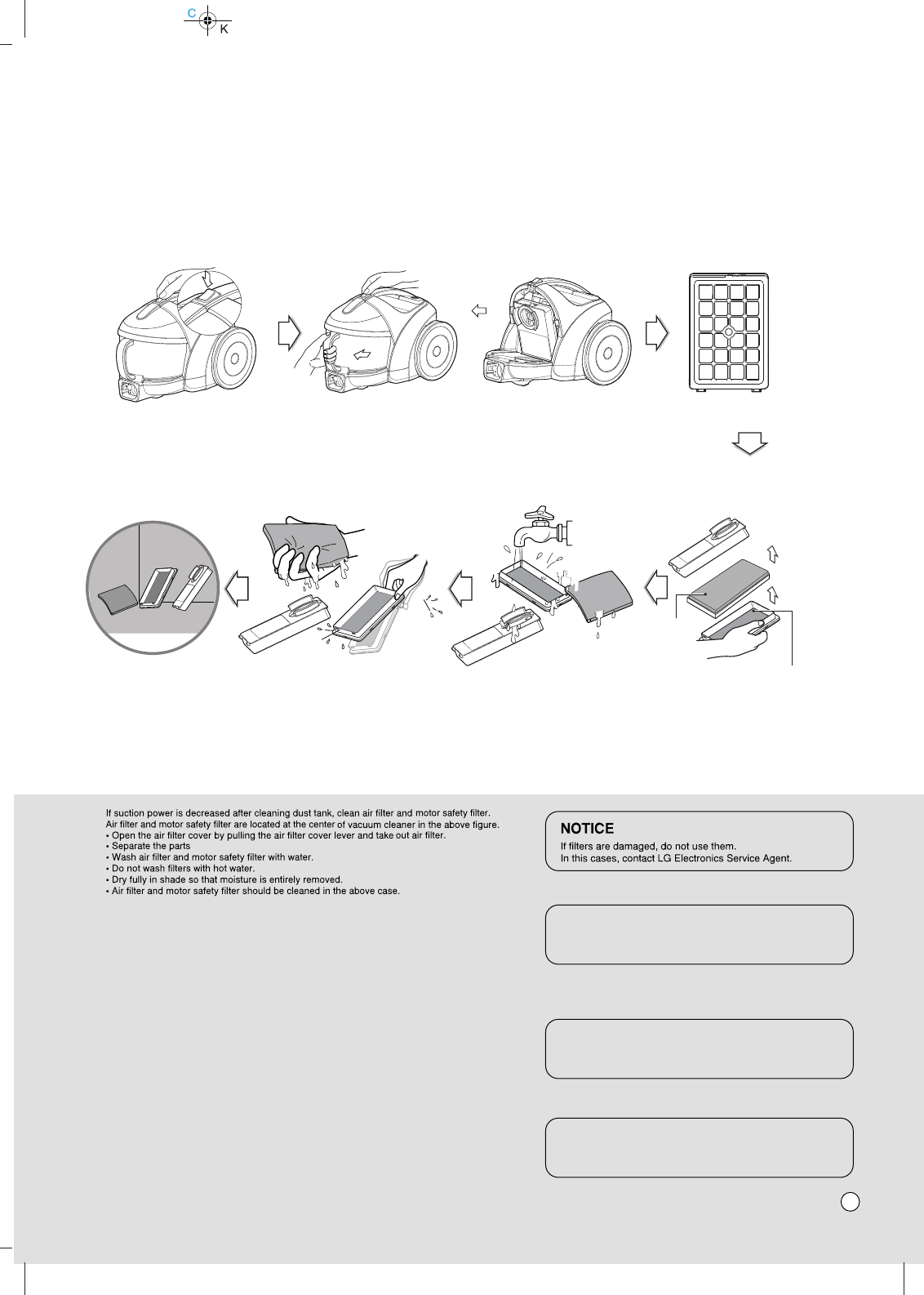 C
K

If suction power is decreased after cleaning dust tank, clean air filter and motor safety filter.
Air filter and motor safety filter are located at the center of vacuum cleaner in the above figure.
• Open the air filter cover by pulling the air filter cover lever and take out air filter.
• Separate the parts
• Wash air filter and motor safety filter with water.
• Do not wash filters with hot water.
• Dry fully in shade so that moisture is entirely removed.
• Air filter and motor safety filter should be cleaned in the above case.

NOTICE
If filters are damaged, do not use them.
In this cases, contact LG Electronics Service Agent.