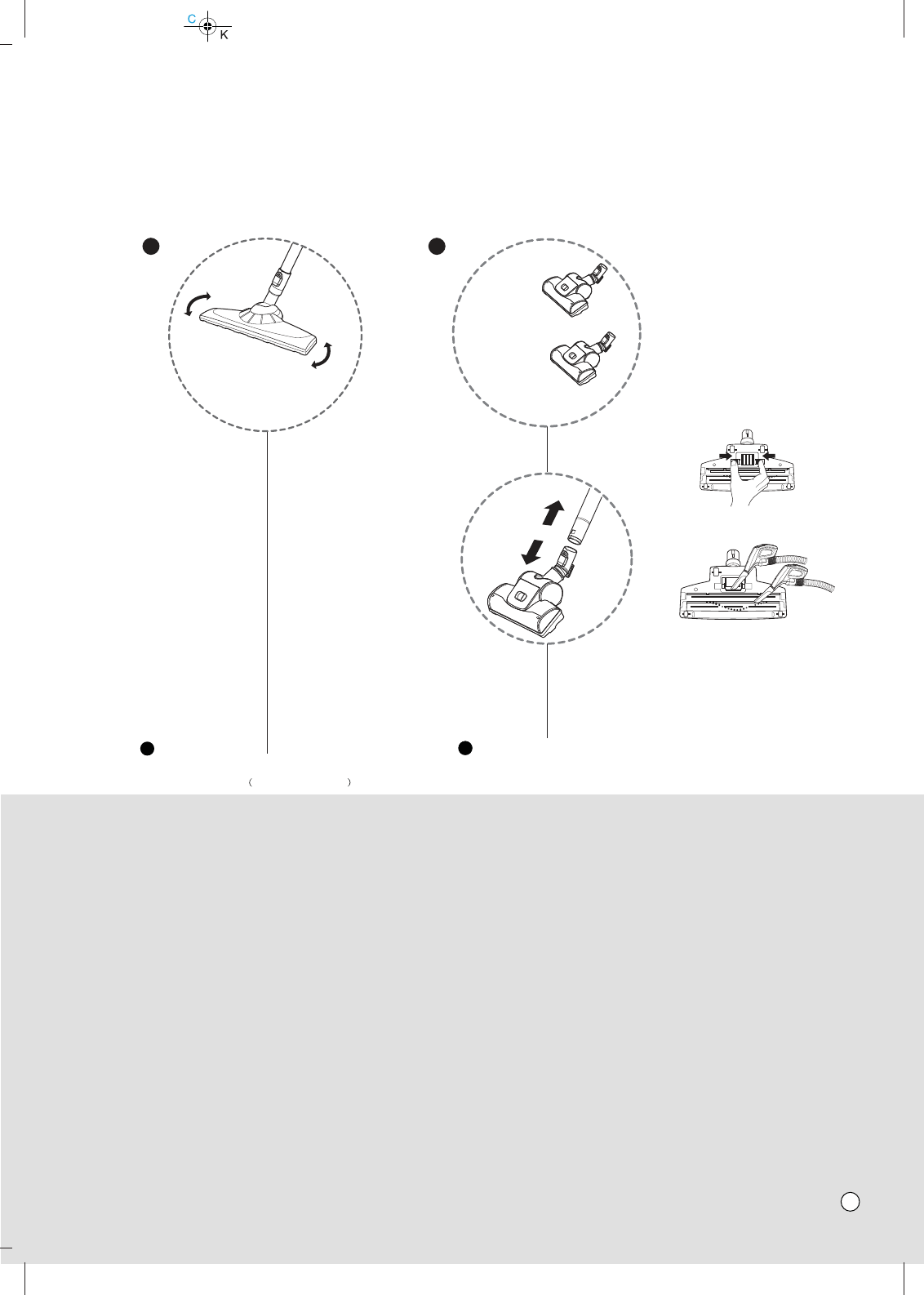 C
K

( )