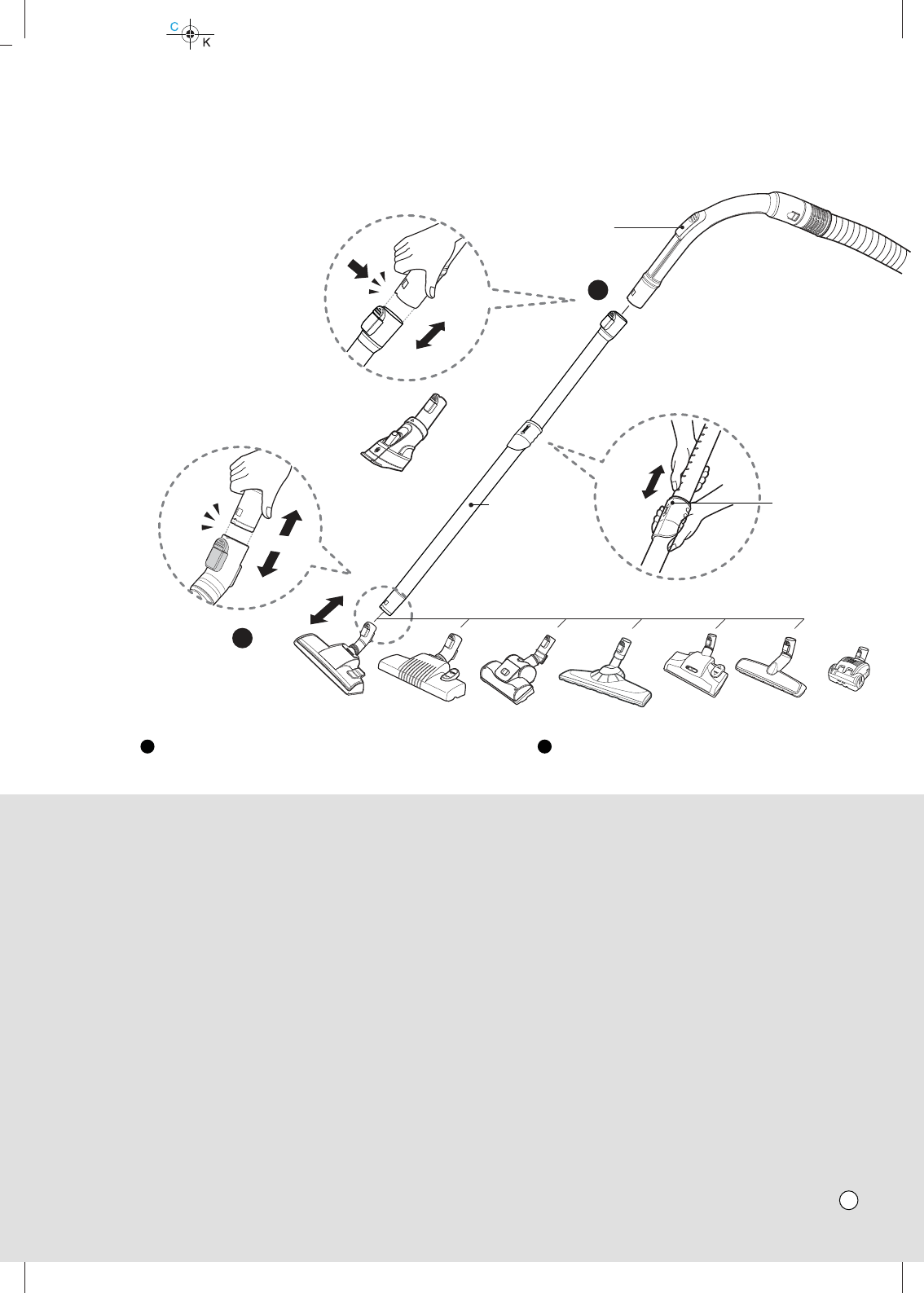 C
K