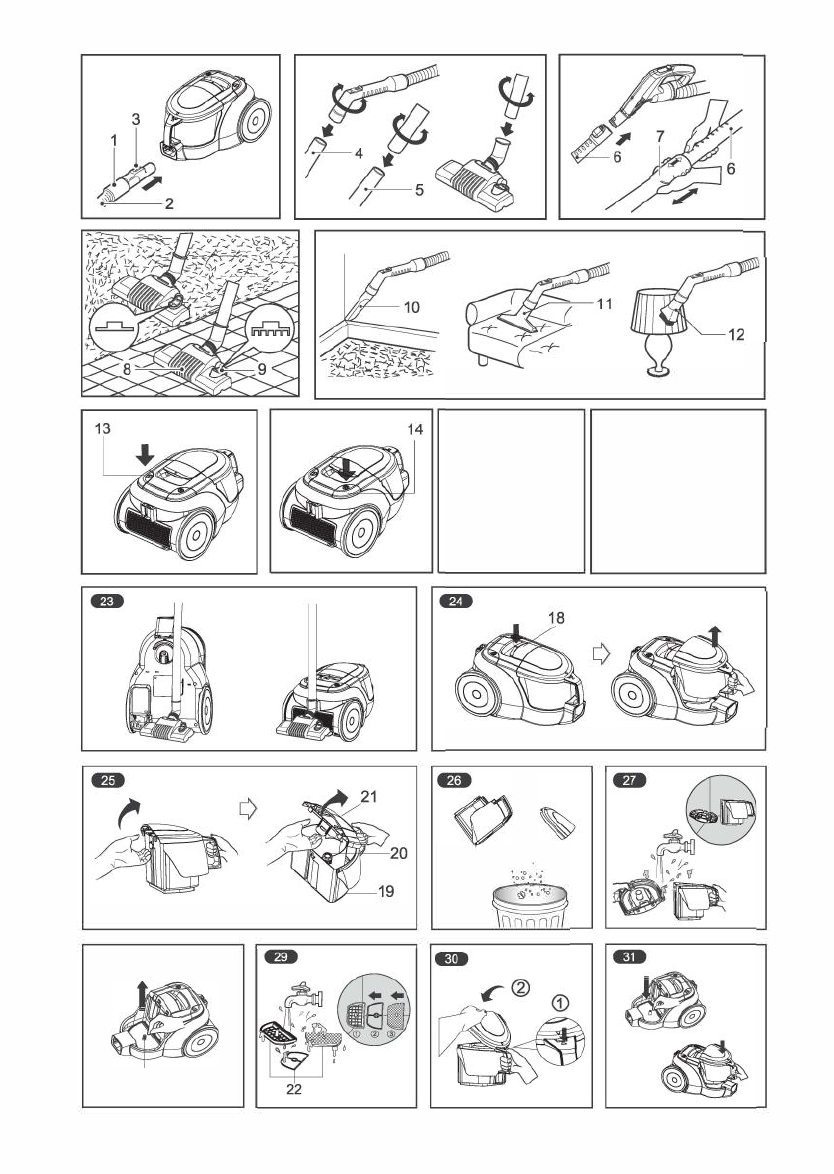 1
3
2

4
5

6
7
6

8
9

10
11
12

13

14

23

24
18

25
21
20
19

26

27

29
①
②
③
22

30
②
①

31